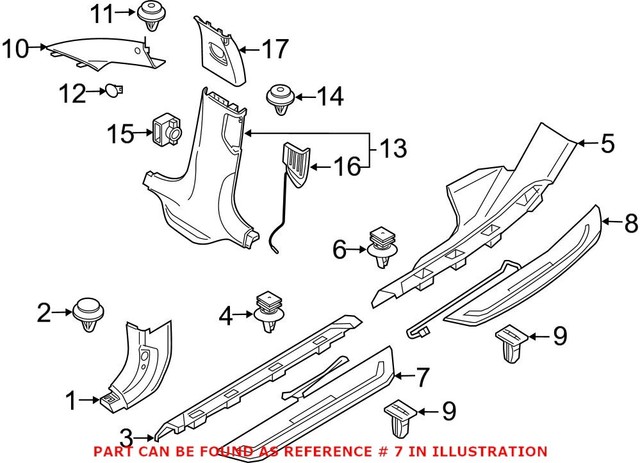 11
10
17
12
14
15
13
16
5
8
6
2
4
9
1
7
9
3
PART CAN BE FOUND AS REFERENCE # 7 IN ILLUSTRATION