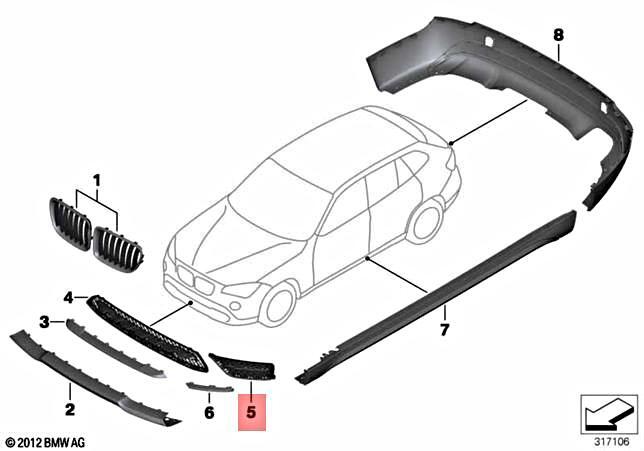 8

1

4

3

7

2

6

5

© 2012 BMW AG

317106