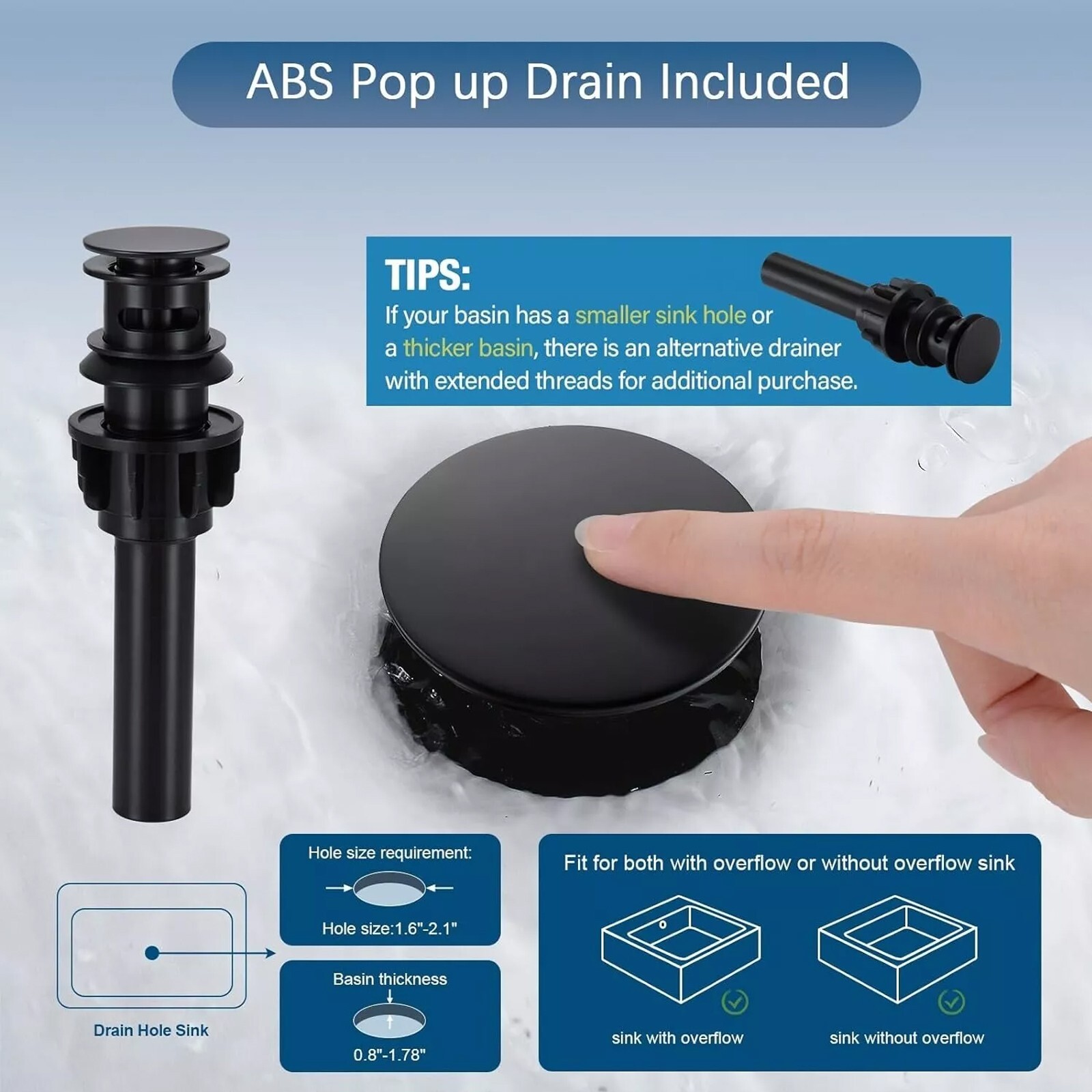 ABS Pop up Drain Included

TIPS:
If your basin has a smaller sink hole or a thicker basin, there is an alternative drainer with extended threads for additional purchase.

Drain Hole Sink

Hole size requirement:
Hole size:1.6"-2.1"

Basin thickness
0.8"-1.78"

Fit for both with overflow or without overflow sink

sink with overflow

sink without overflow