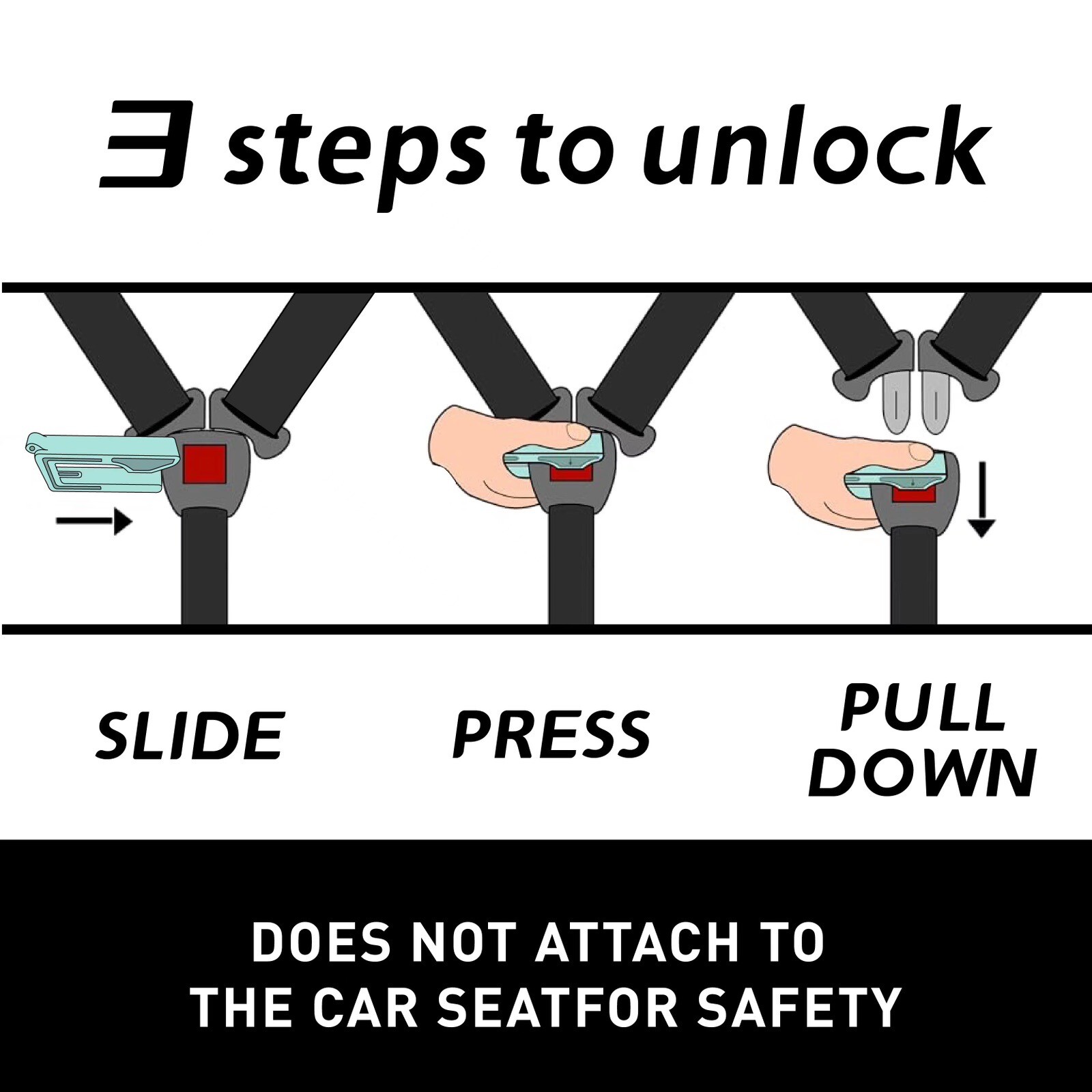 3 steps to unlock

SLIDE

PRESS

PULL DOWN

DOES NOT ATTACH TO THE CAR SEATFOR SAFETY