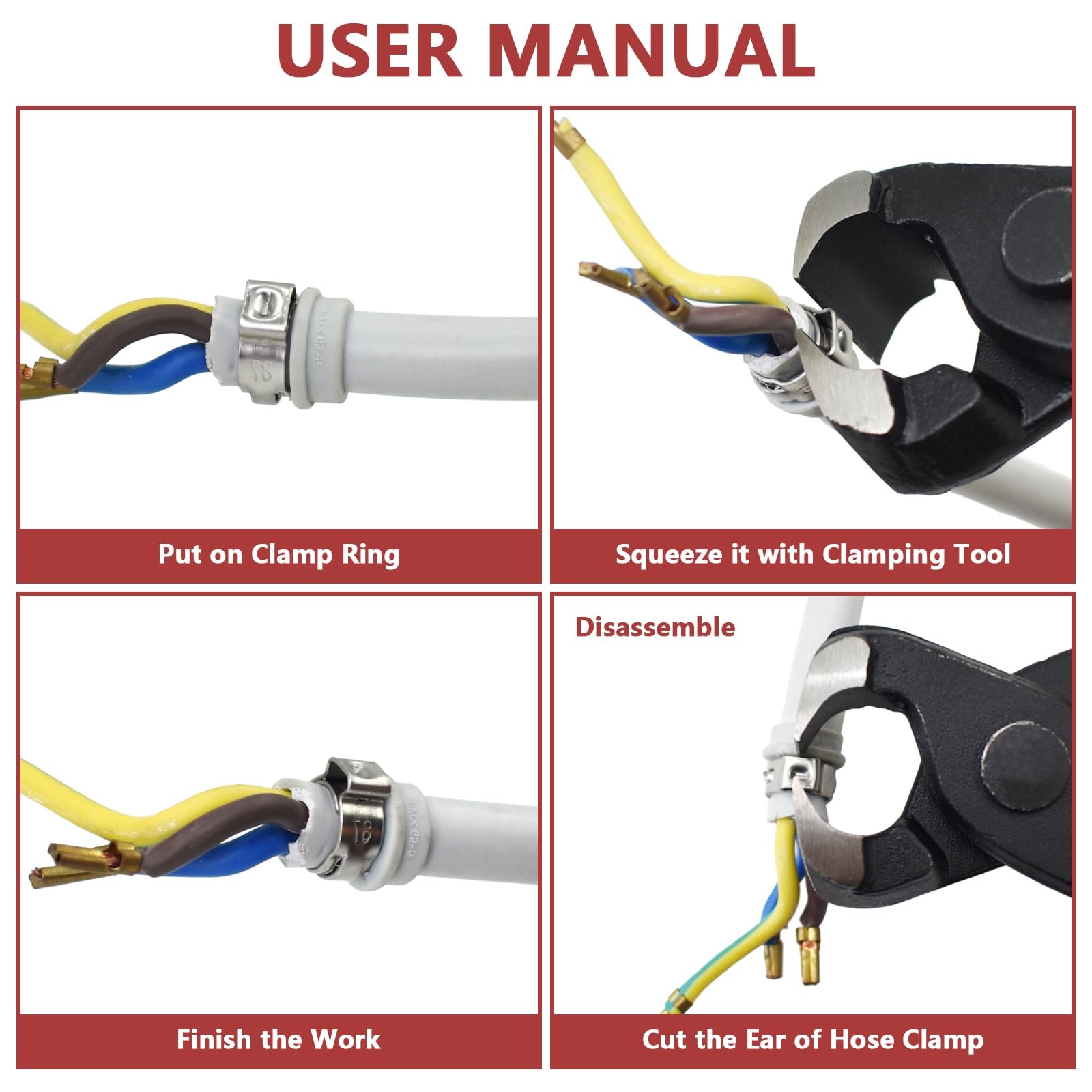 USER MANUAL

Put on Clamp Ring

Squeeze it with Clamping Tool

Finish the Work

Disassemble

Cut the Ear of Hose Clamp