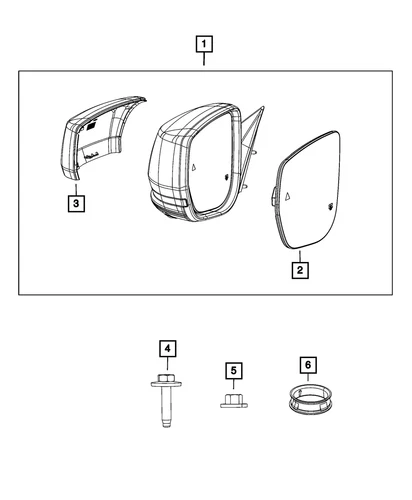 1

3

2

4

5

6