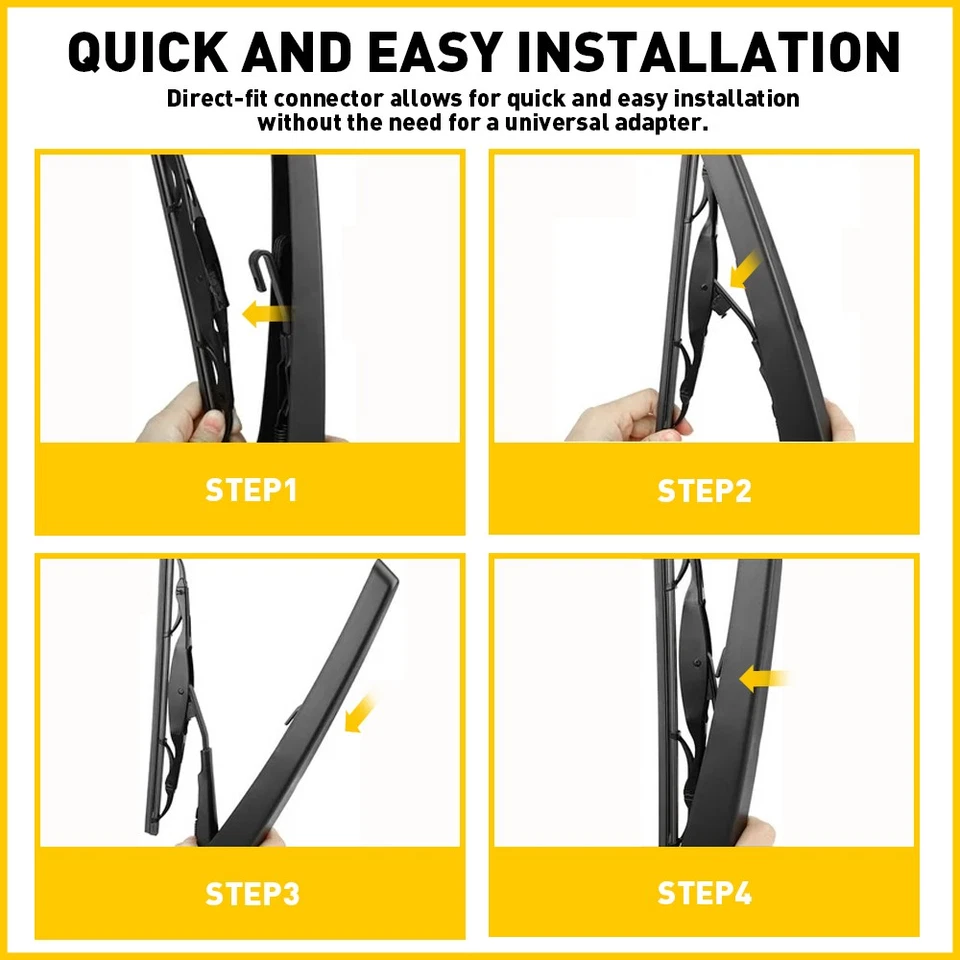 QUICK AND EASY INSTALLATION

Direct-fit connector allows for quick and easy installation without the need for a universal adapter.

STEP1

STEP2

STEP3

STEP4