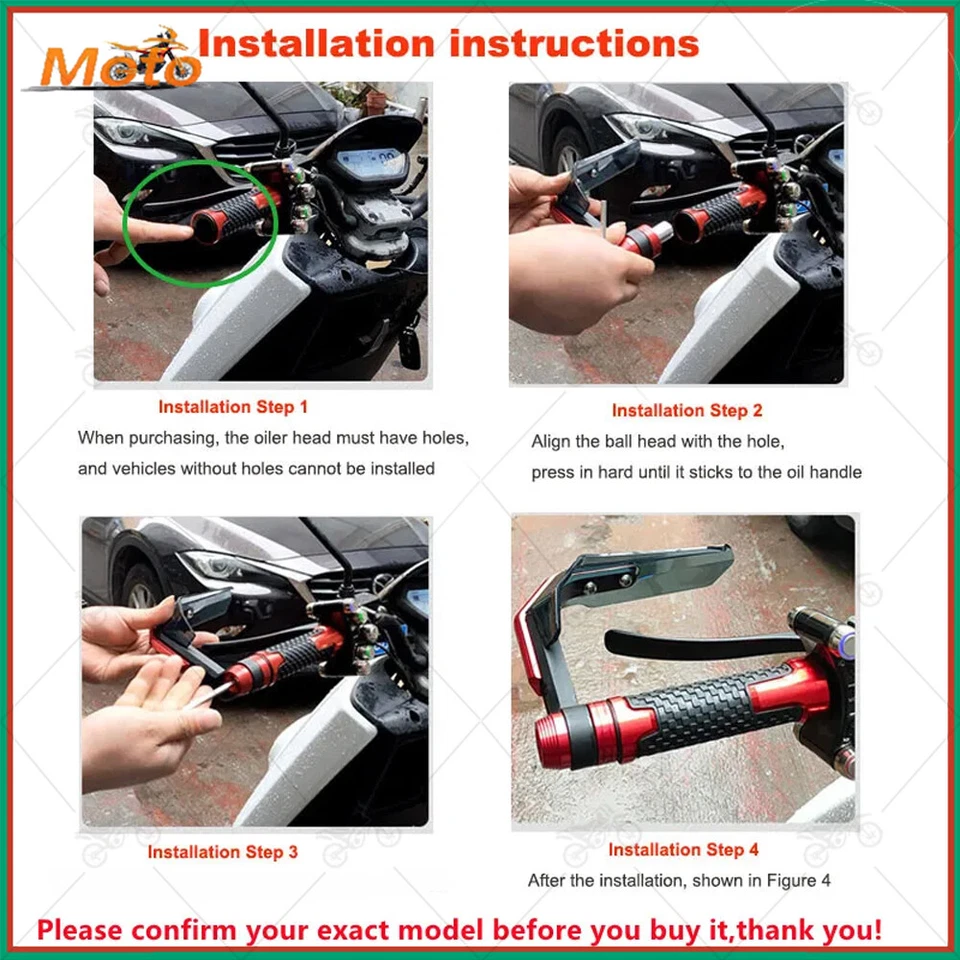 Moto Installation instructions

Installation Step 1
When purchasing, the oiler head must have holes, and vehicles without holes cannot be installed

Installation Step 2
Align the ball head with the hole, press in hard until it sticks to the oil handle

Installation Step 3

Installation Step 4
After the installation, shown in Figure 4

Please confirm your exact model before you buy it,thank you!