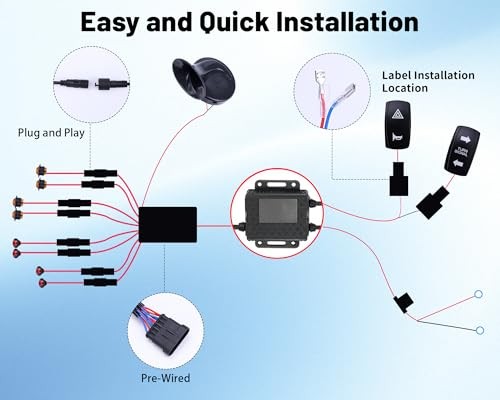 Easy and Quick Installation

Plug and Play

Label Installation Location

TURN SIGNAL

Pre-Wired