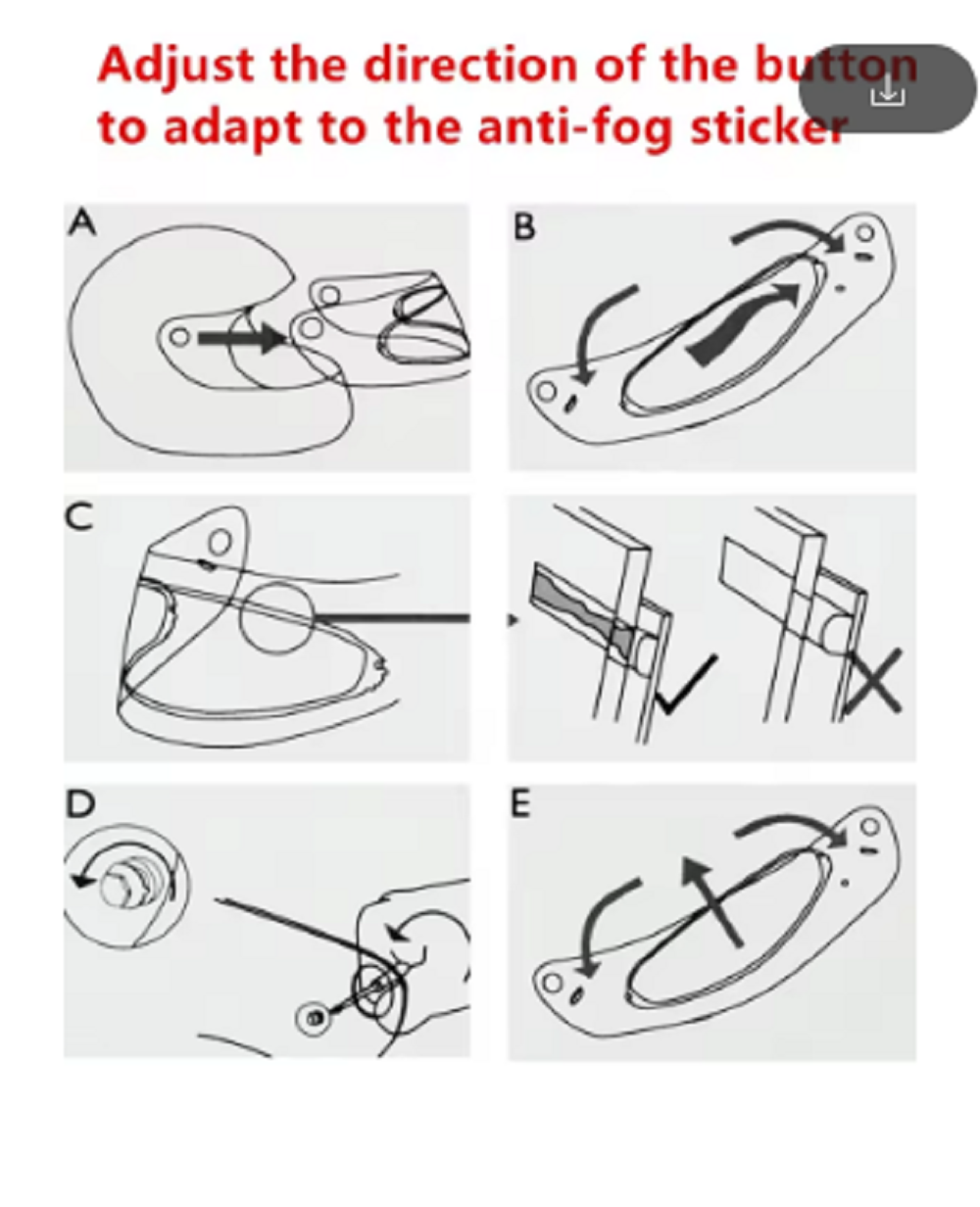 Adjust the direction of the button to adapt to the anti-fog sticker

A

B

C

D

E