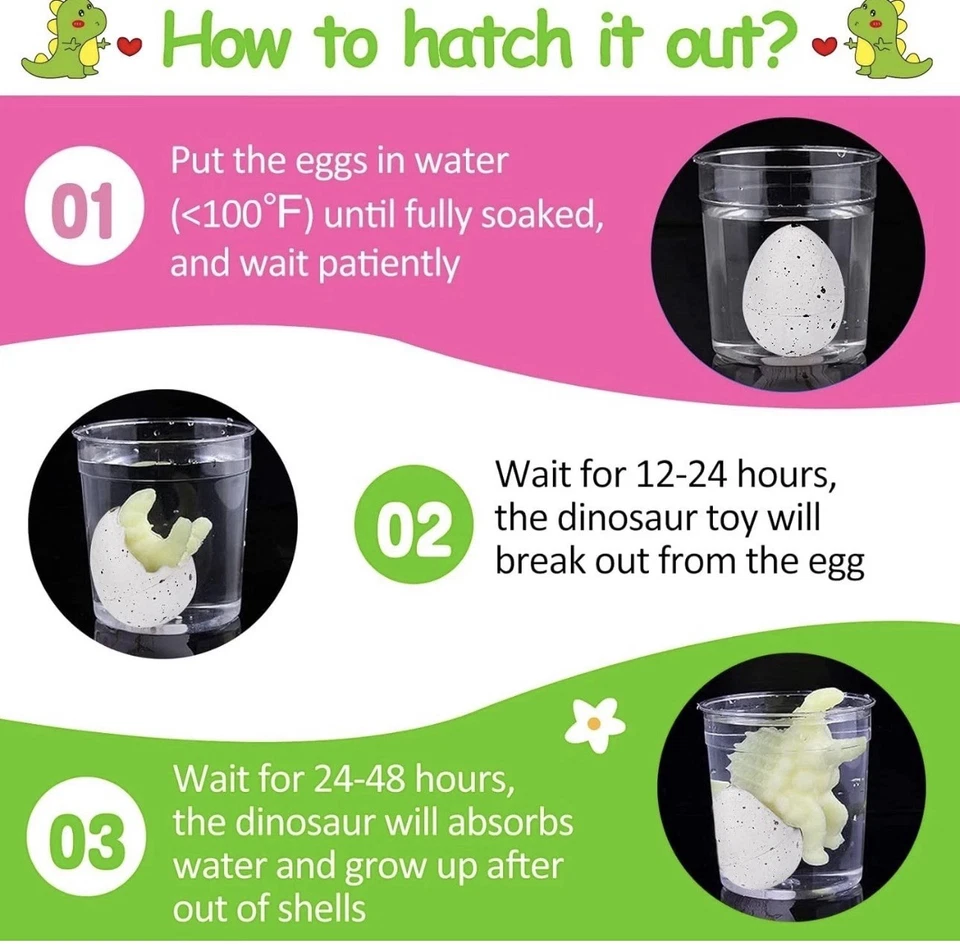 How to hatch it out?

01

Put the eggs in water (<100°F) until fully soaked, and wait patiently

02

Wait for 12-24 hours, the dinosaur toy will break out from the egg

03

Wait for 24-48 hours, the dinosaur will absorbs water and grow up after out of shells