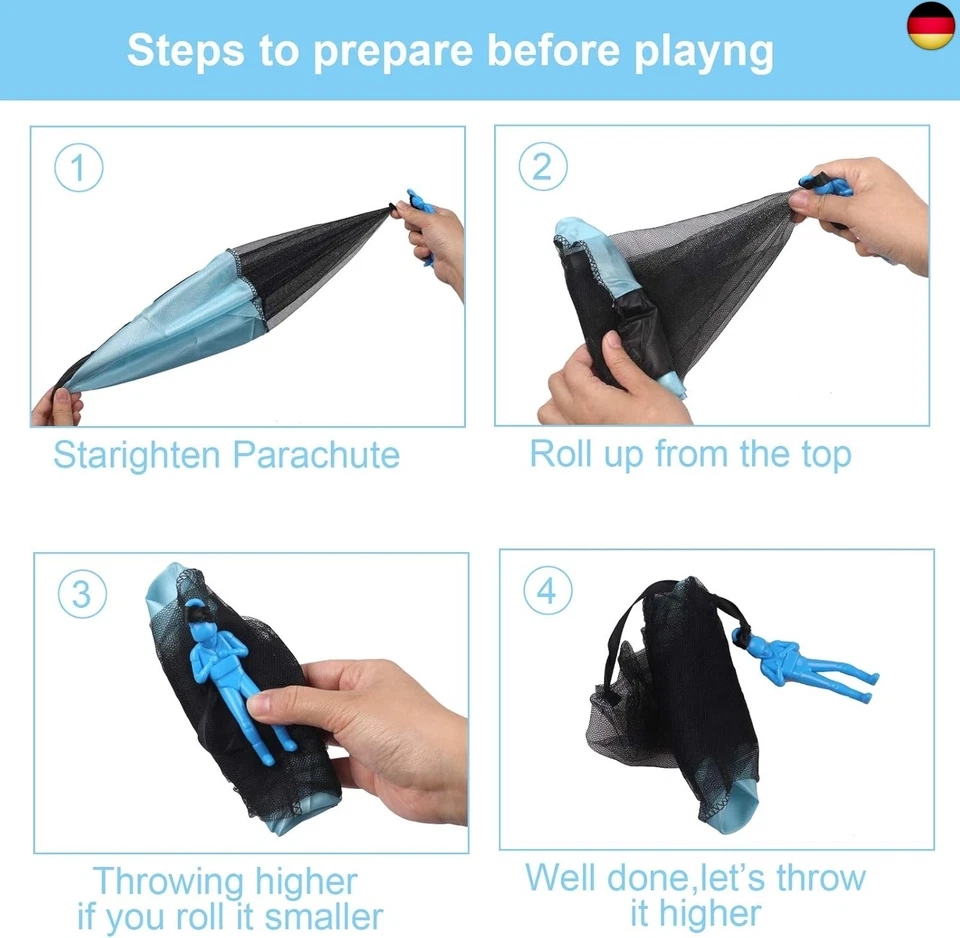 Steps to prepare before playng

1

Starighten Parachute

2

Roll up from the top

3

Throwing higher if you roll it smaller

4

Well done,let's throw it higher