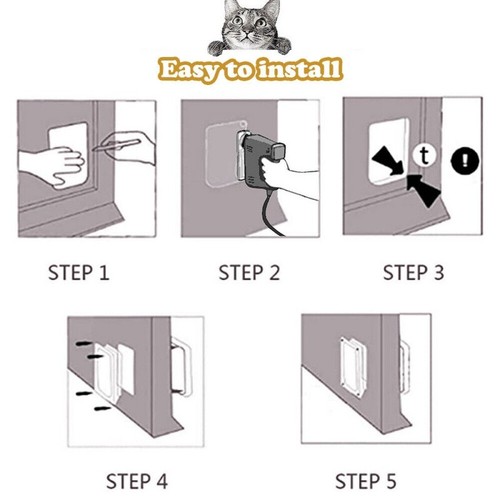 Easy to install

t

!

STEP 1

STEP 2

STEP 3

STEP 4

STEP 5