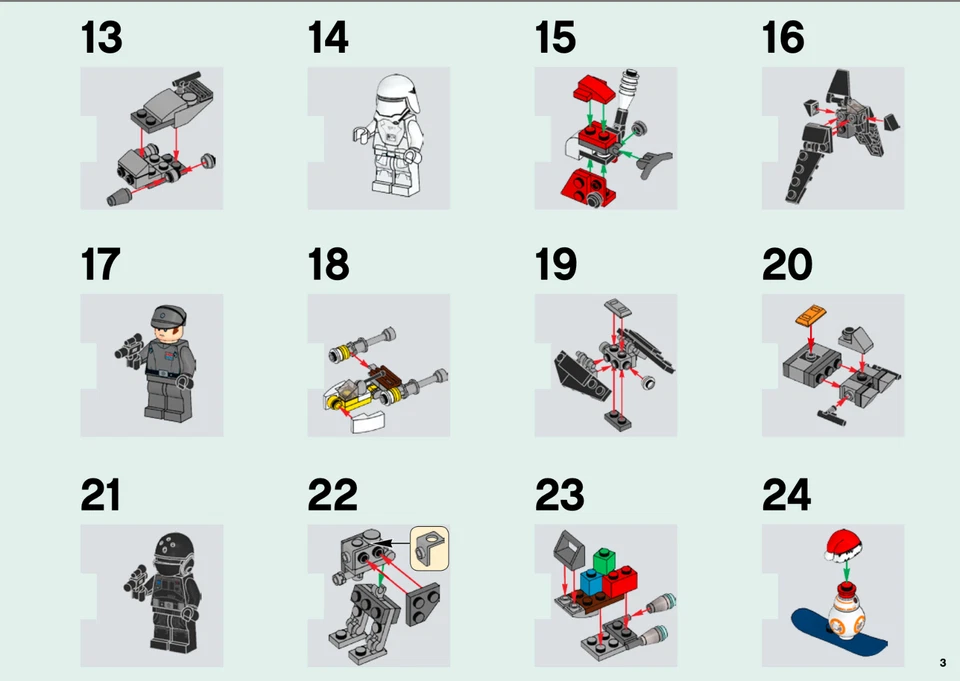 13

14

15

16

17

18

19

20

21

22

23

24

3