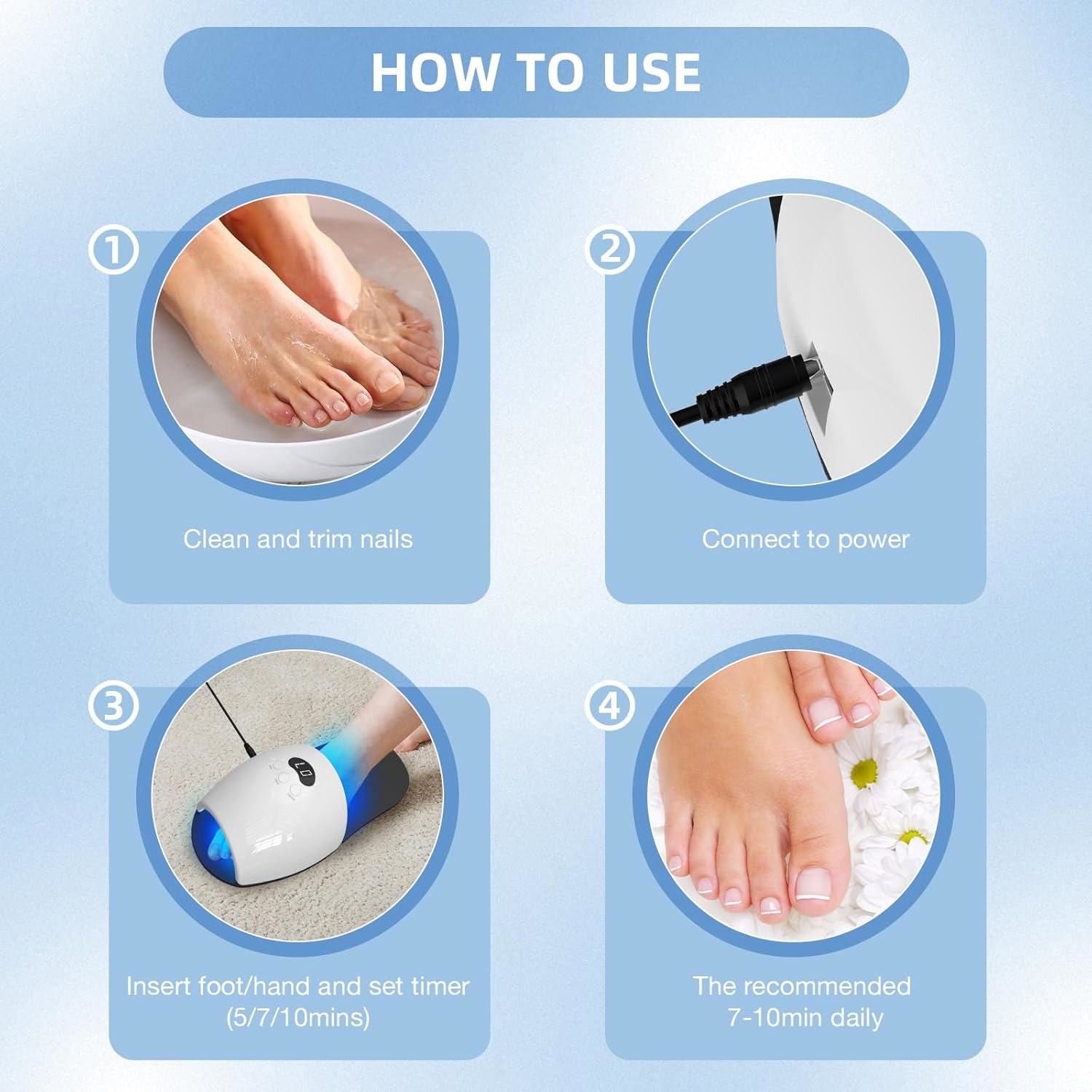 HOW TO USE

①

Clean and trim nails

②

Connect to power

③

Insert foot/hand and set timer (5/7/10mins)

④

The recommended 7-10min daily