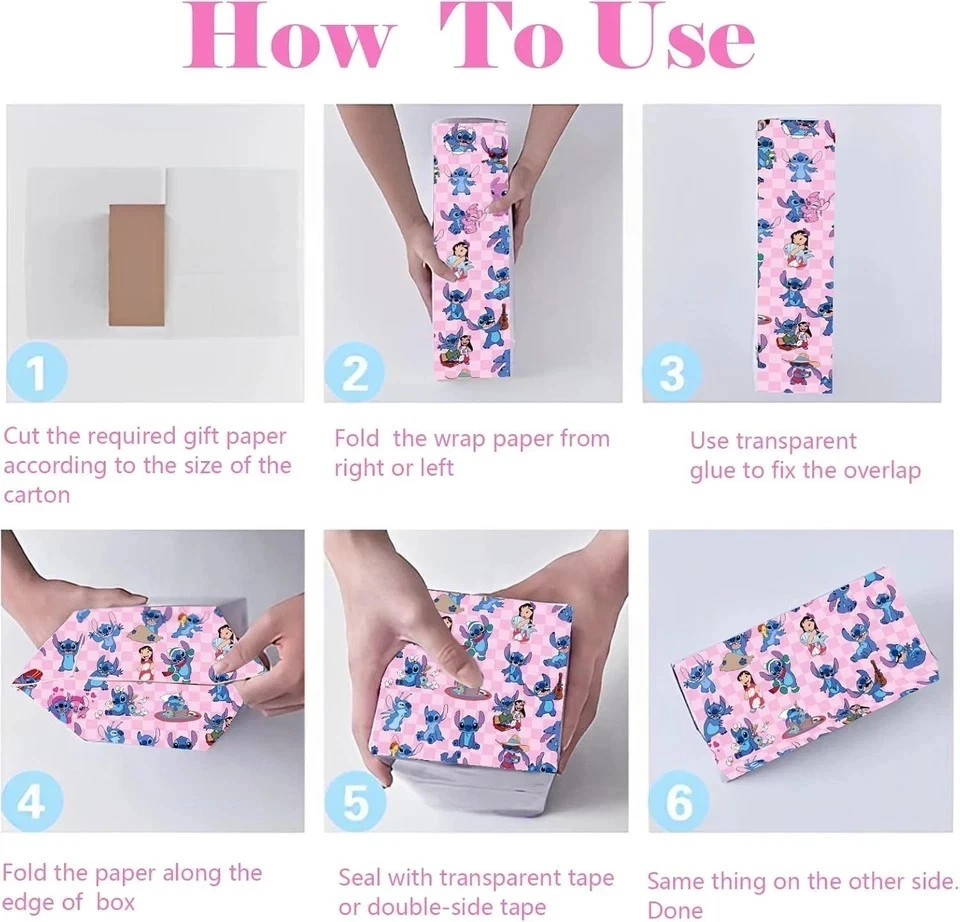 How To Use

1

Cut the required gift paper according to the size of the carton

2

Fold the wrap paper from right or left

3

Use transparent glue to fix the overlap

4

Fold the paper along the edge of box

5

Seal with transparent tape or double-side tape

6

Same thing on the other side. Done