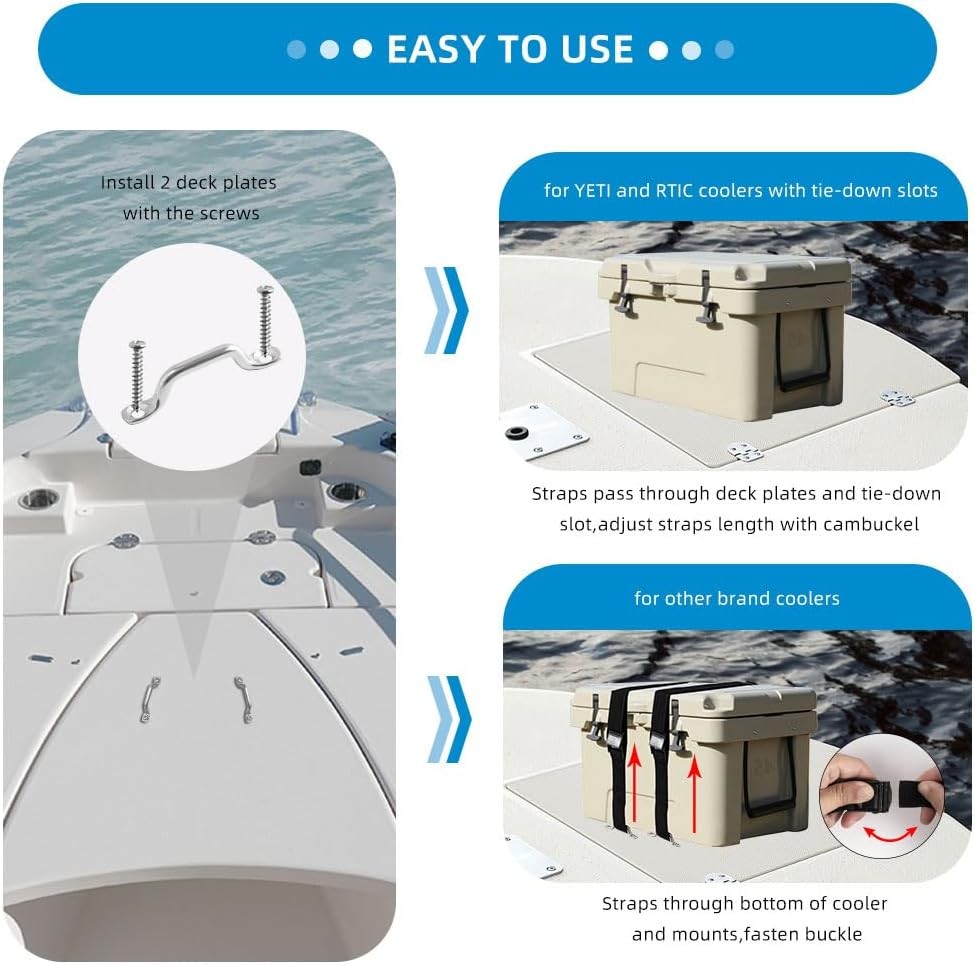 EASY TO USE

Install 2 deck plates with the screws

for YETI and RTIC coolers with tie-down slots

Straps pass through deck plates and tie-down slot,adjust straps length with cambuckel

for other brand coolers

Straps through bottom of cooler and mounts,fasten buckle