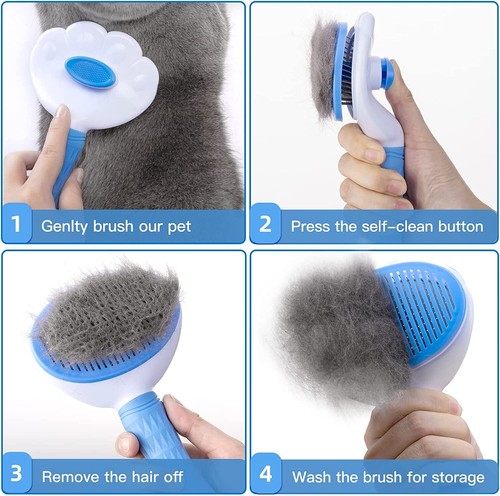 1 Genlty brush our pet

2 Press the self-clean button

3 Remove the hair off

4 Wash the brush for storage