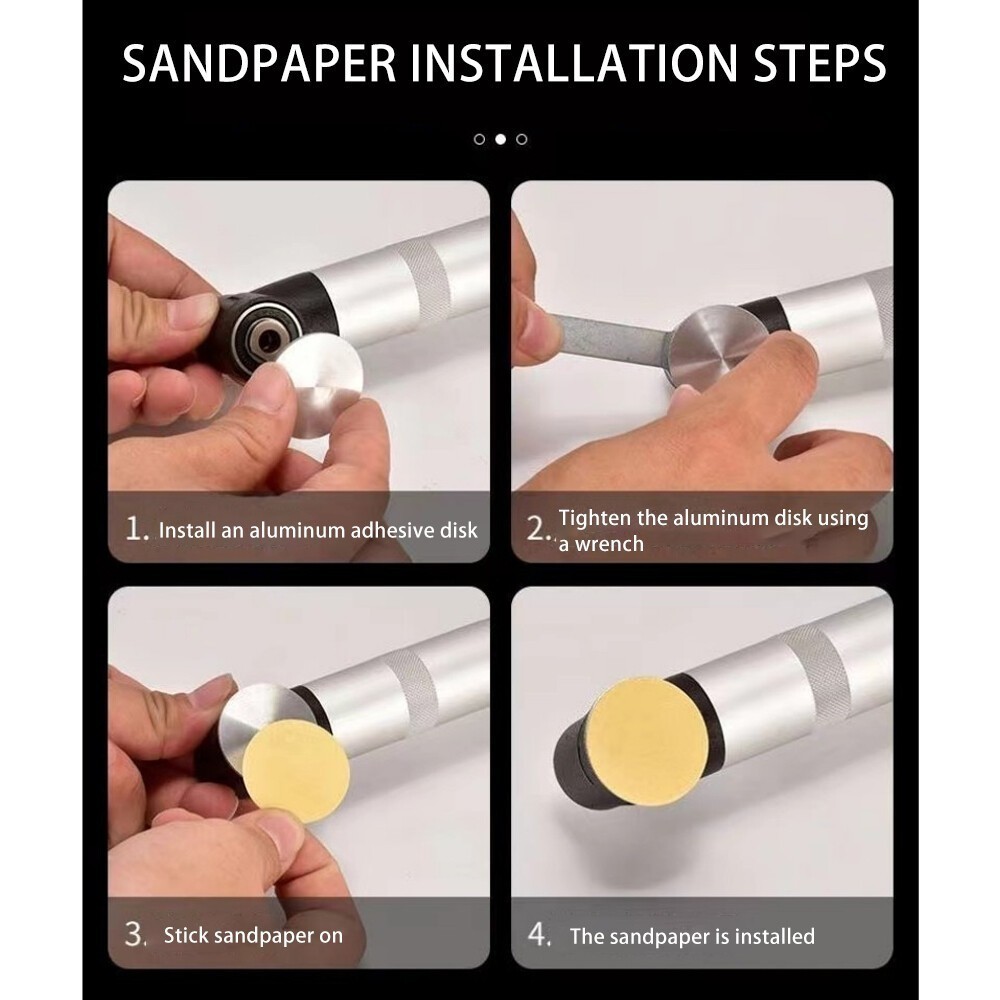 SANDPAPER INSTALLATION STEPS

1. Install an aluminum adhesive disk

2. Tighten the aluminum disk using a wrench

3. Stick sandpaper on

4. The sandpaper is installed