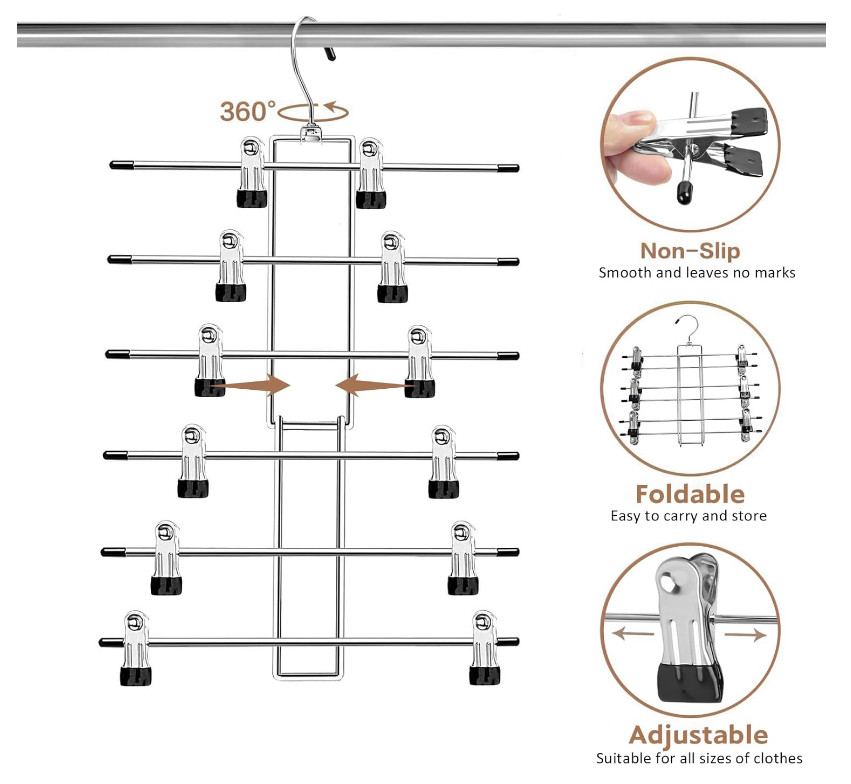 360°

Non-Slip
Smooth and leaves no marks

Foldable
Easy to carry and store

Adjustable
Suitable for all sizes of clothes