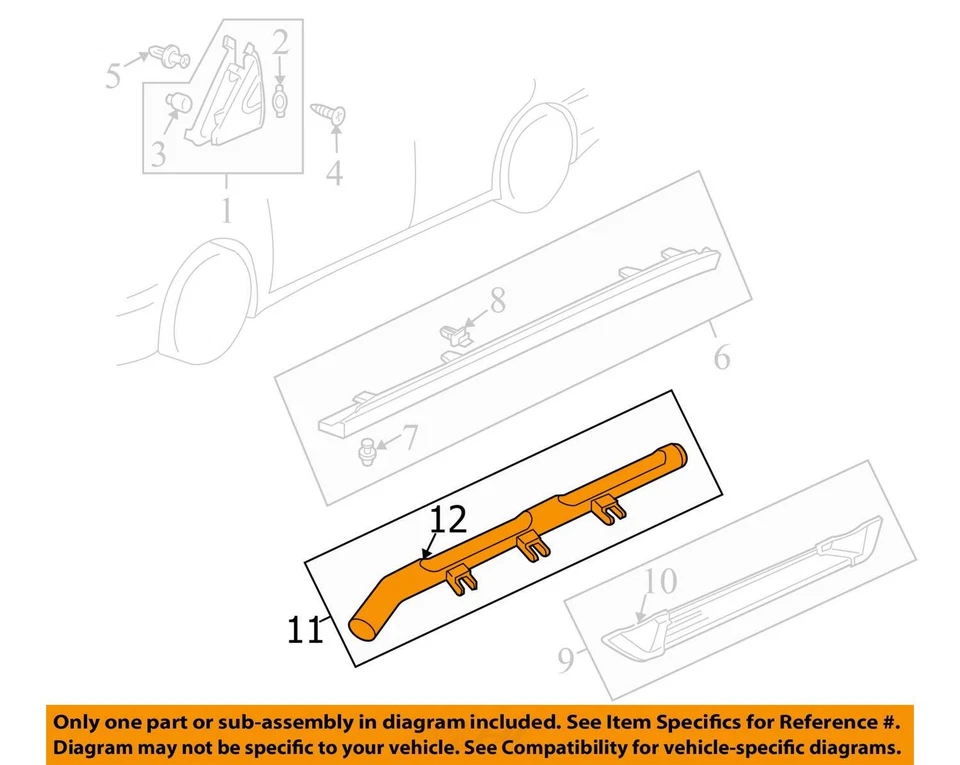 5
2
3
4
1
8
6
7
12
11
10
9

Only one part or sub-assembly in diagram included. See Item Specifics for Reference #.
Diagram may not be specific to your vehicle. See Compatibility for vehicle-specific diagrams.