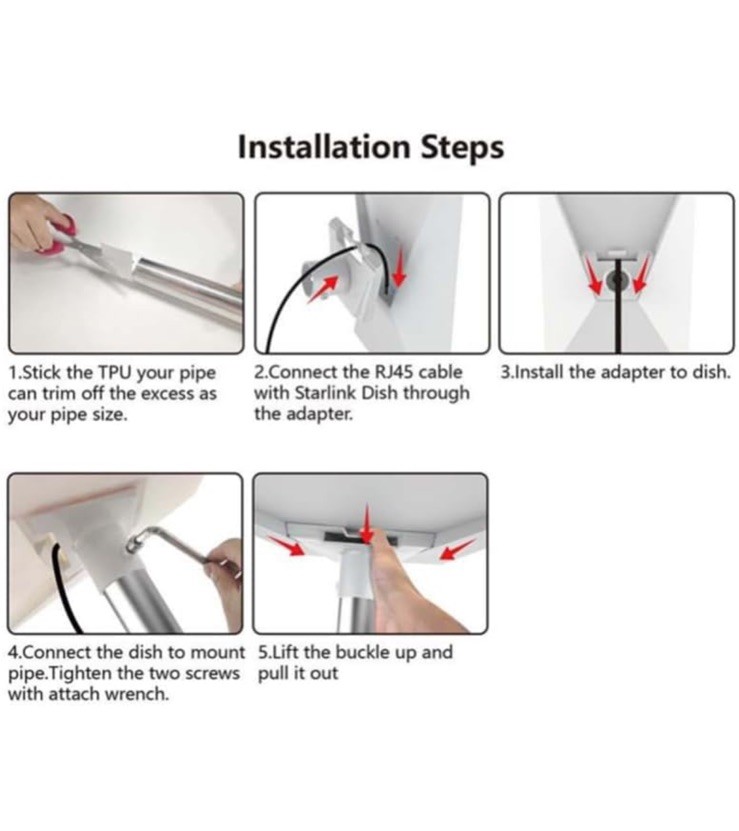 Installation Steps

1.Stick the TPU your pipe can trim off the excess as your pipe size.

2.Connect the RJ45 cable with Starlink Dish through the adapter.

3.Install the adapter to dish.

4.Connect the dish to mount pipe.Tighten the two screws with attach wrench.

5.Lift the buckle up and pull it out