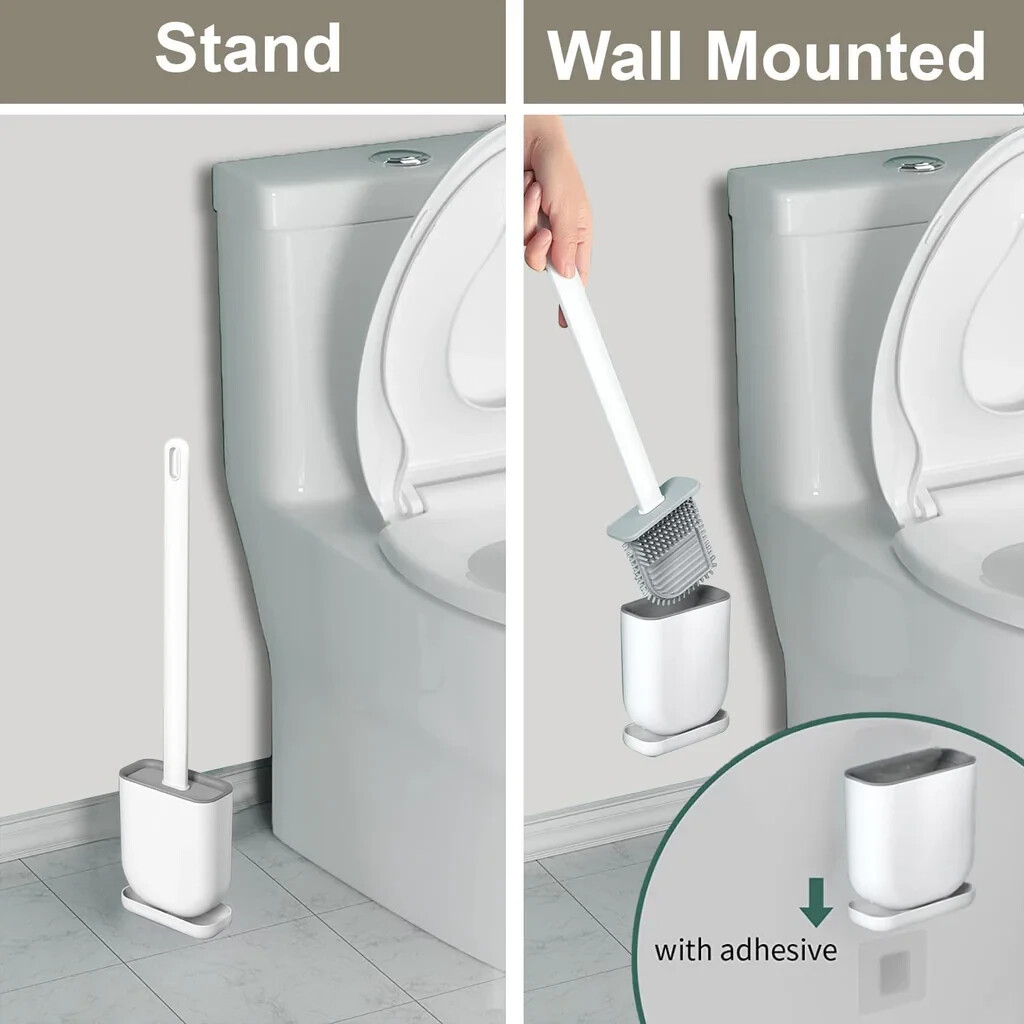 Stand

Wall Mounted

with adhesive