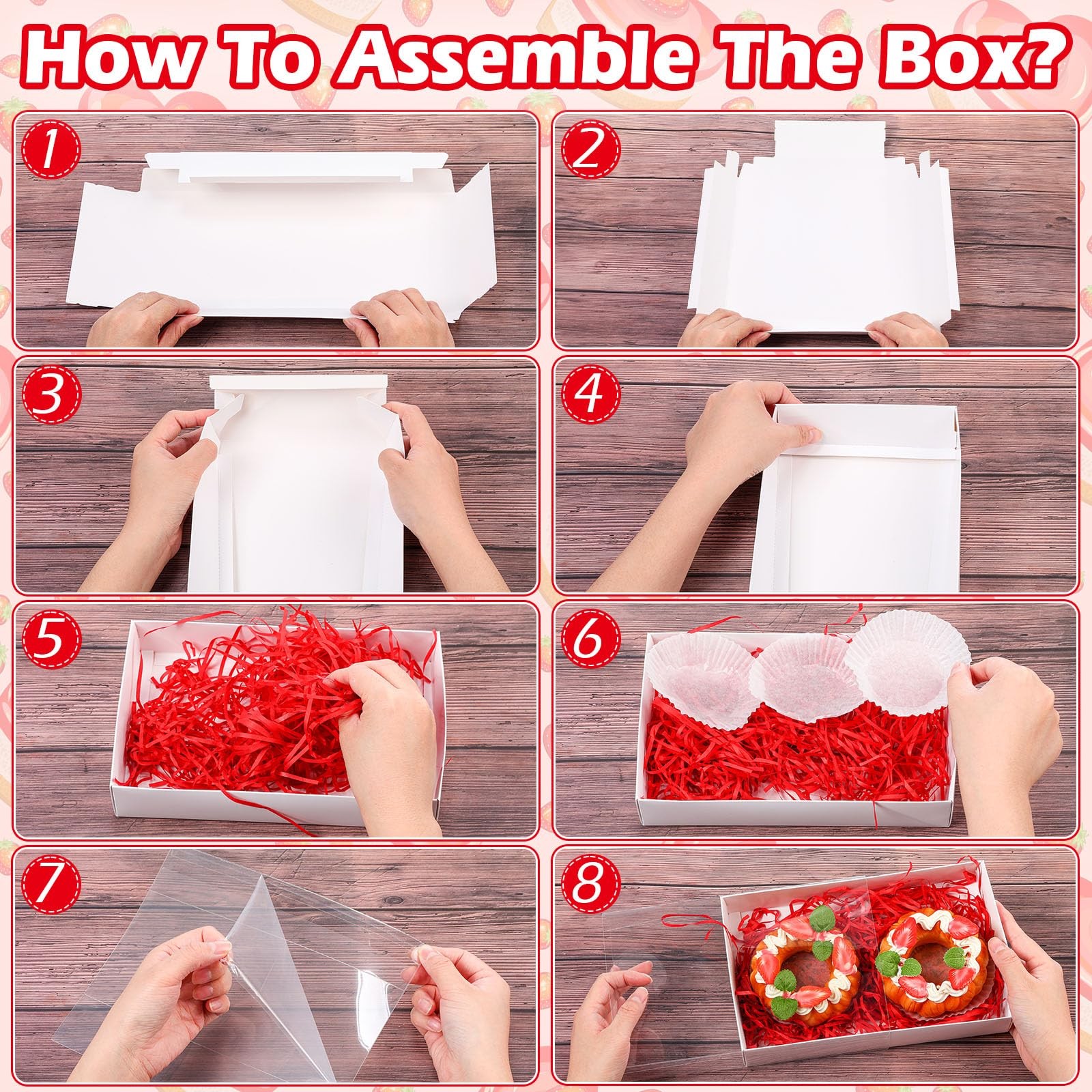 How To Assemble The Box?

1

2

3

4

5

6

7

8