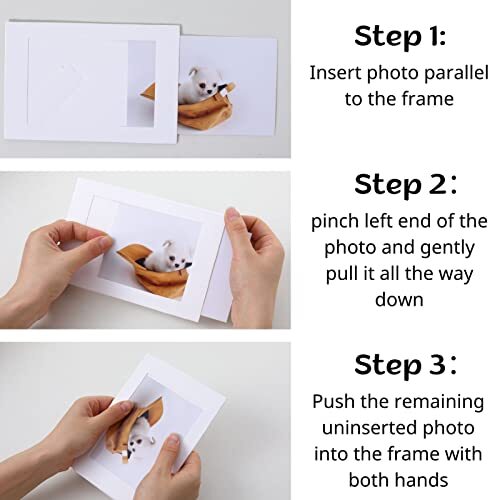 Step 1:
Insert photo parallel to the frame

Step 2:
pinch left end of the photo and gently pull it all the way down

Step 3:
Push the remaining uninserted photo into the frame with both hands