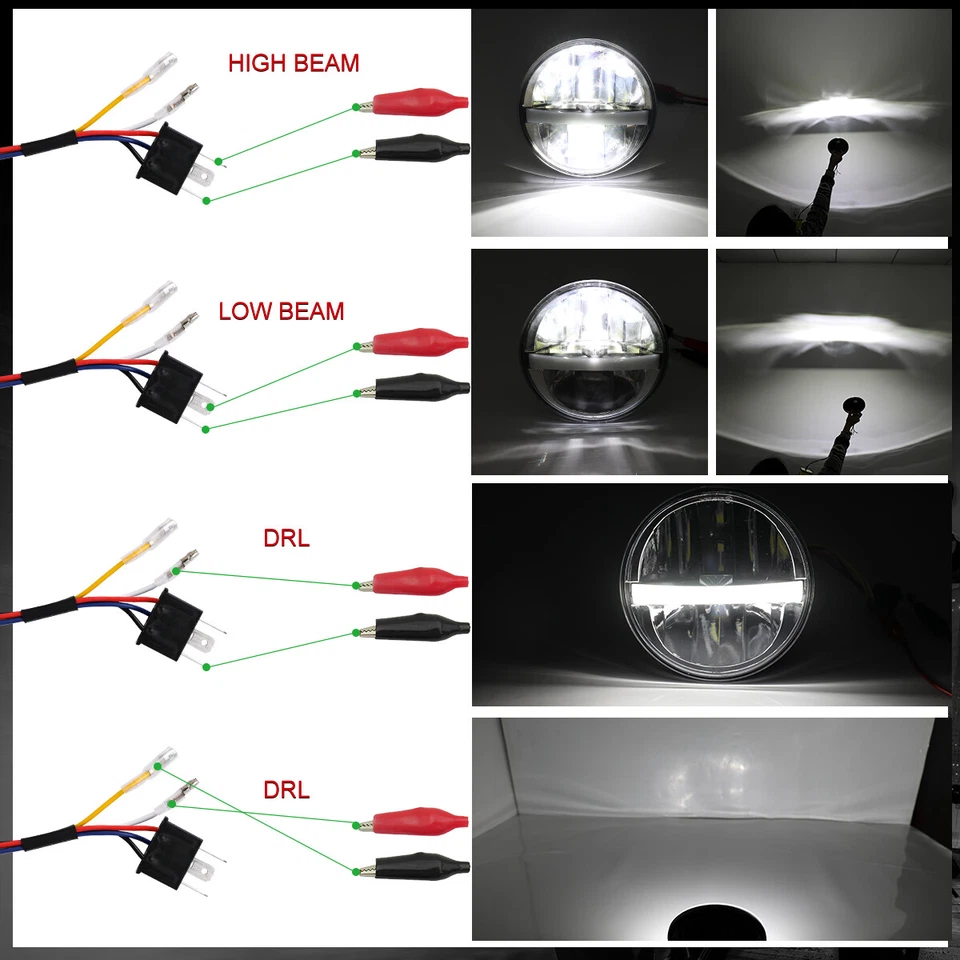 HIGH BEAM

LOW BEAM

DRL

DRL