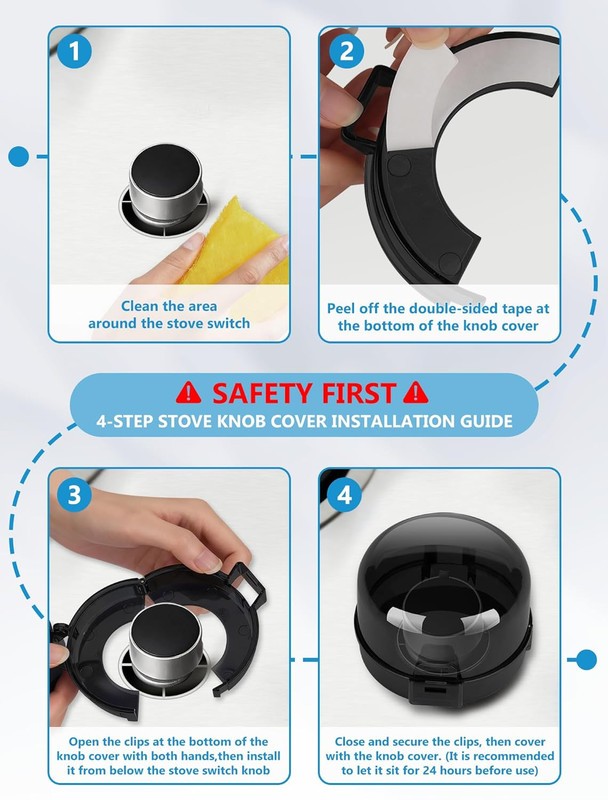 1

Clean the area around the stove switch

2

Peel off the double-sided tape at the bottom of the knob cover

SAFETY FIRST

4-STEP STOVE KNOB COVER INSTALLATION GUIDE

3

Open the clips at the bottom of the knob cover with both hands,then install it from below the stove switch knob

4

Close and secure the clips, then cover with the knob cover. (It is recommended to let it sit for 24 hours before use)