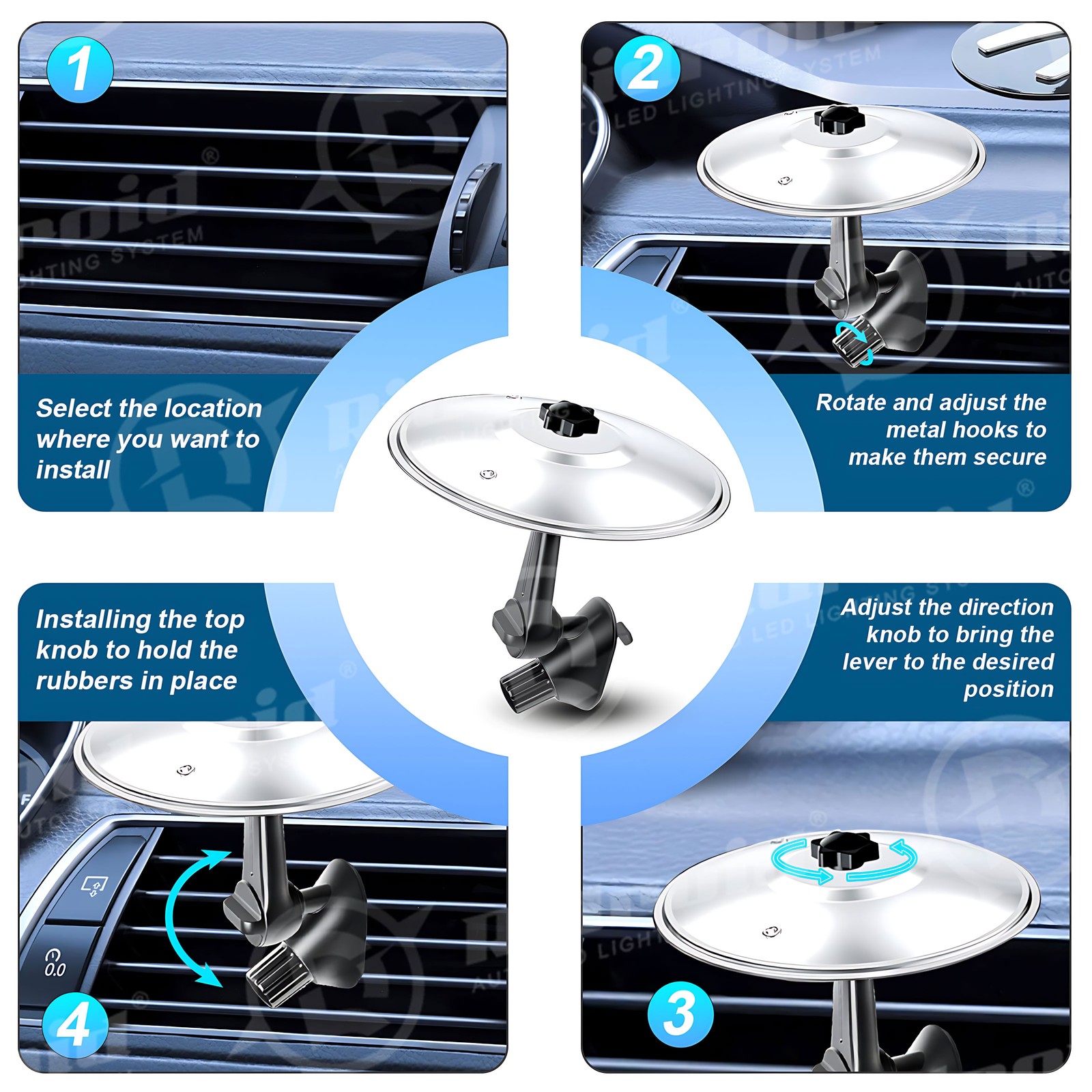 1

Select the location where you want to install

2

Rotate and adjust the metal hooks to make them secure

Installing the top knob to hold the rubbers in place

4

Adjust the direction knob to bring the lever to the desired position

3