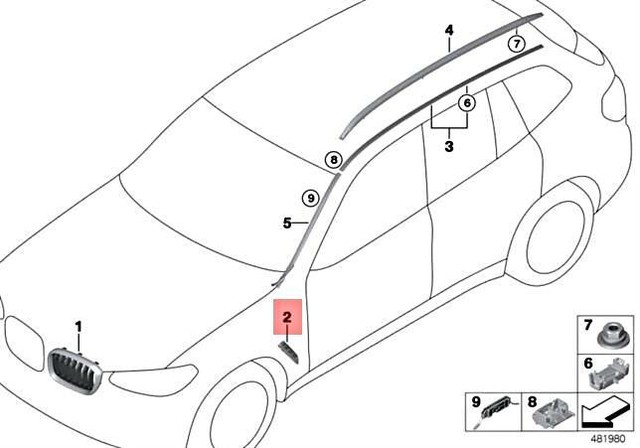 4
7
6
3
8
9
5
2
1
7
6
9
8
481980