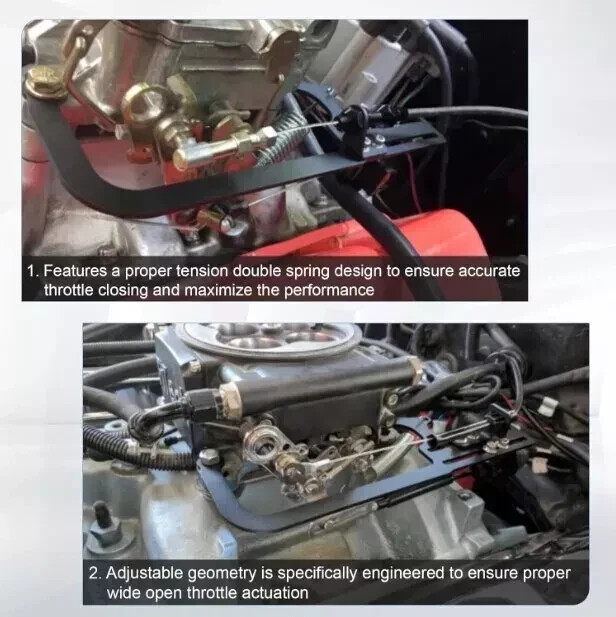 1. Features a proper tension double spring design to ensure accurate throttle closing and maximize the performance

2. Adjustable geometry is specifically engineered to ensure proper wide open throttle actuation