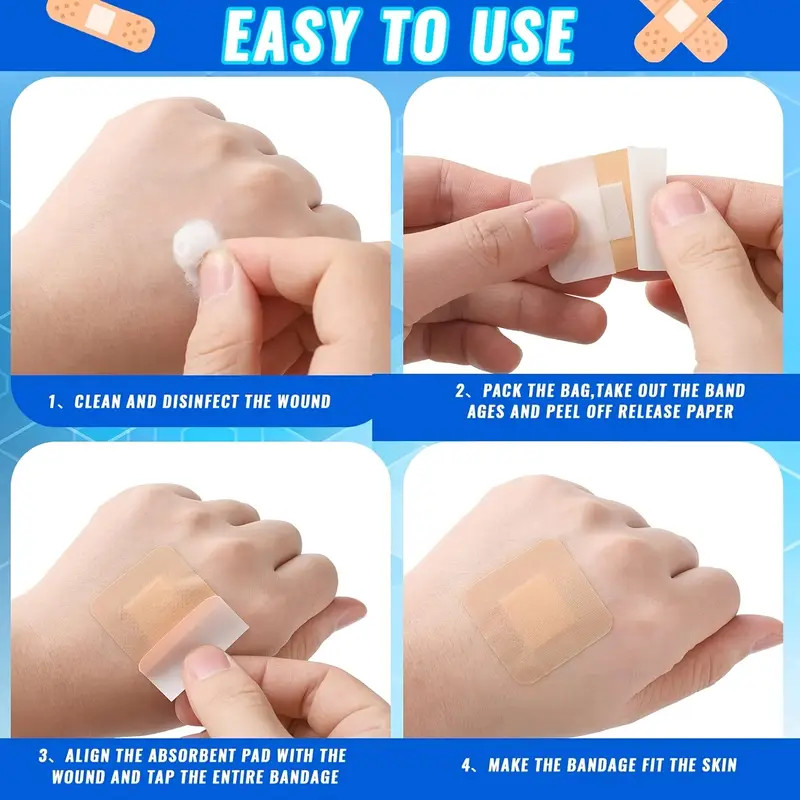 EASY TO USE

1、CLEAN AND DISINFECT THE WOUND

2、PACK THE BAG,TAKE OUT THE BAND AGES AND PEEL OFF RELEASE PAPER

3、ALIGN THE ABSORBENT PAD WITH THE WOUND AND TAP THE ENTIRE BANDAGE

4、MAKE THE BANDAGE FIT THE SKIN