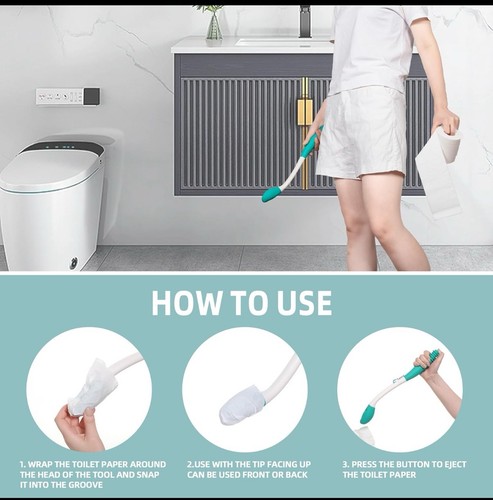 HOW TO USE

1. WRAP THE TOILET PAPER AROUND THE HEAD OF THE TOOL AND SNAP IT INTO THE GROOVE

2.USE WITH THE TIP FACING UP CAN BE USED FRONT OR BACK

3. PRESS THE BUTTON TO EJECT THE TOILET PAPER