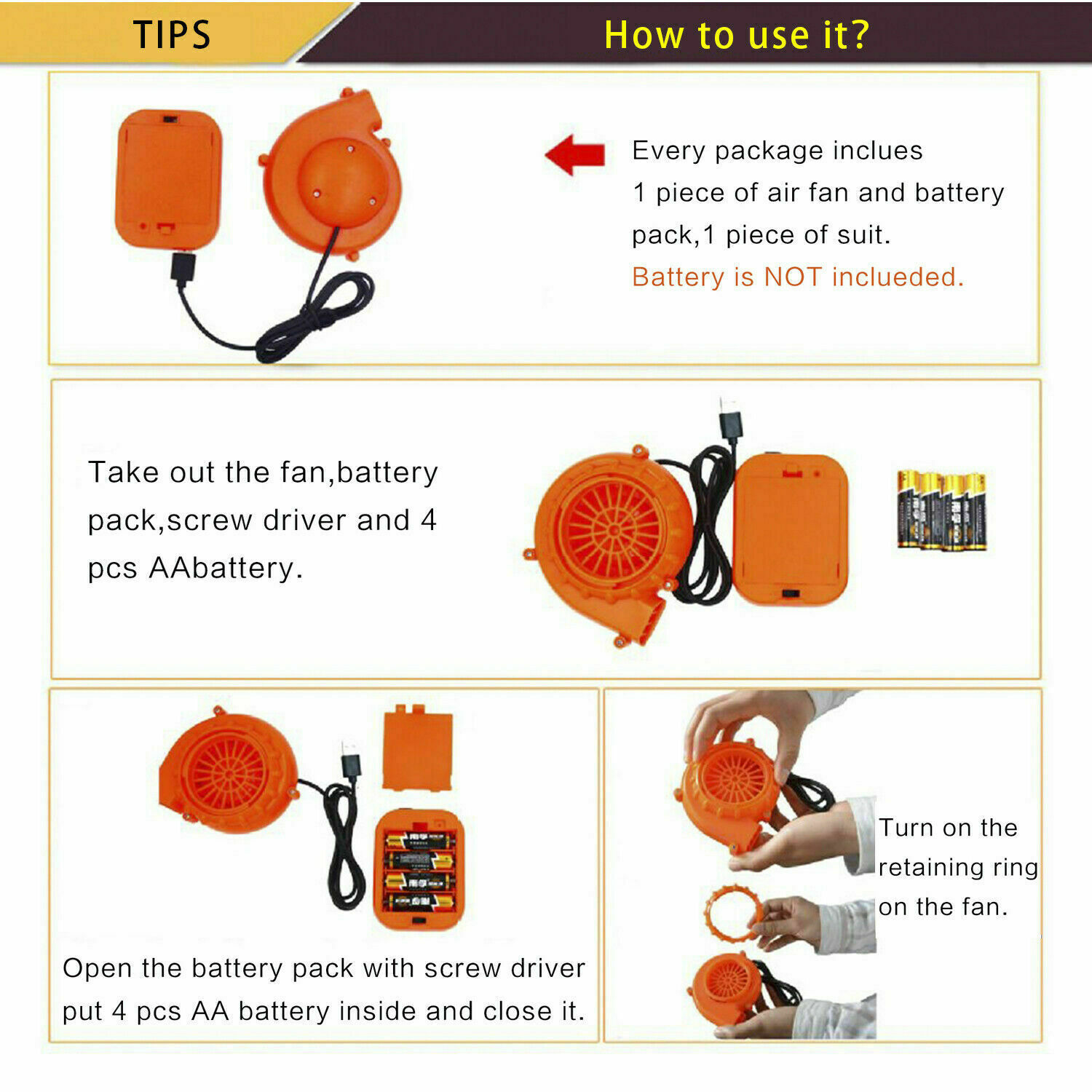 TIPS

How to use it?

Every package inclues 1 piece of air fan and battery pack,1 piece of suit.
Battery is NOT inclueded.

Take out the fan,battery pack,screw driver and 4 pcs AAbattery.

Open the battery pack with screw driver put 4 pcs AA battery inside and close it.

Turn on the retaining ring on the fan.