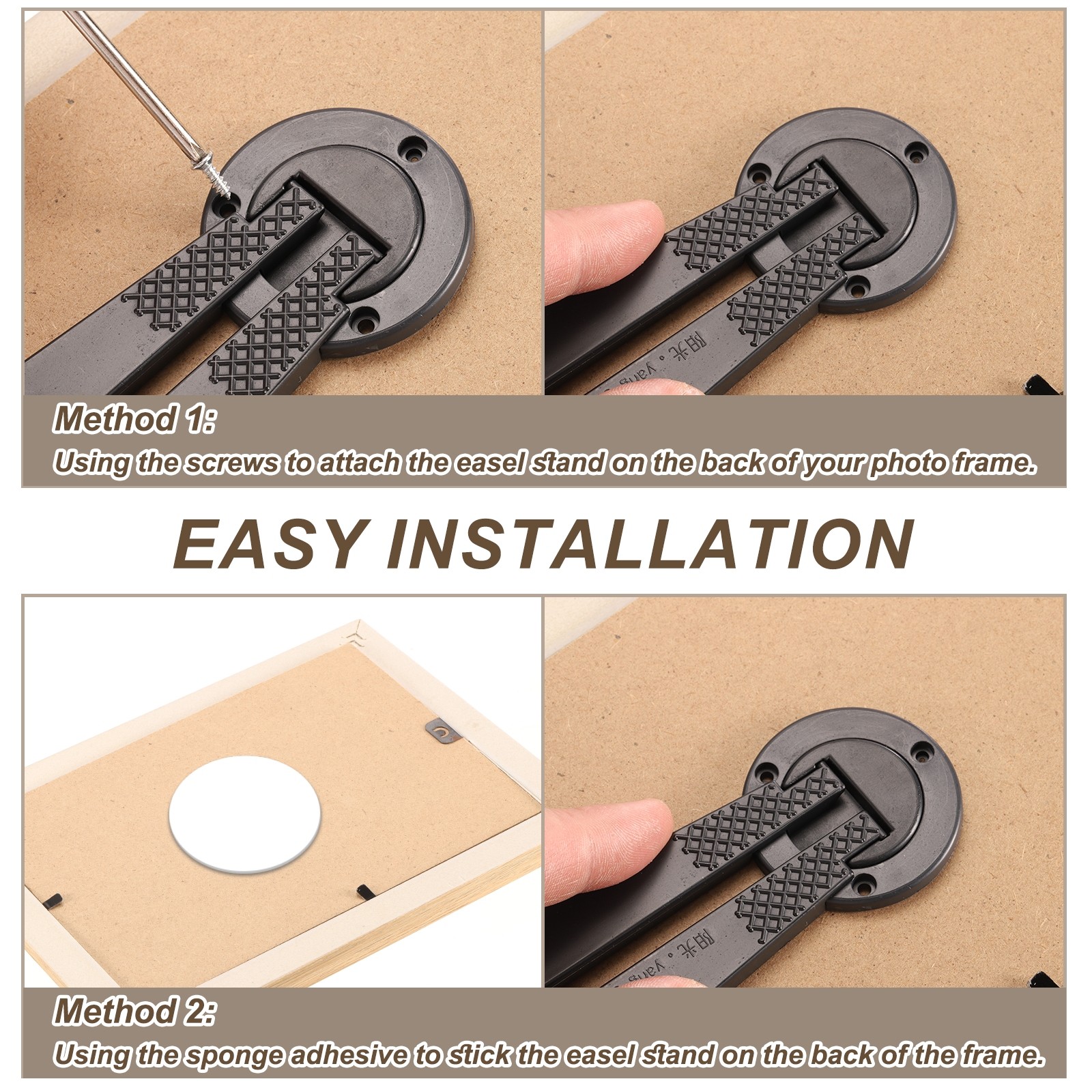 Method 1:
Using the screws to attach the easel stand on the back of your photo frame.

EASY INSTALLATION

Method 2:
Using the sponge adhesive to stick the easel stand on the back of the frame.