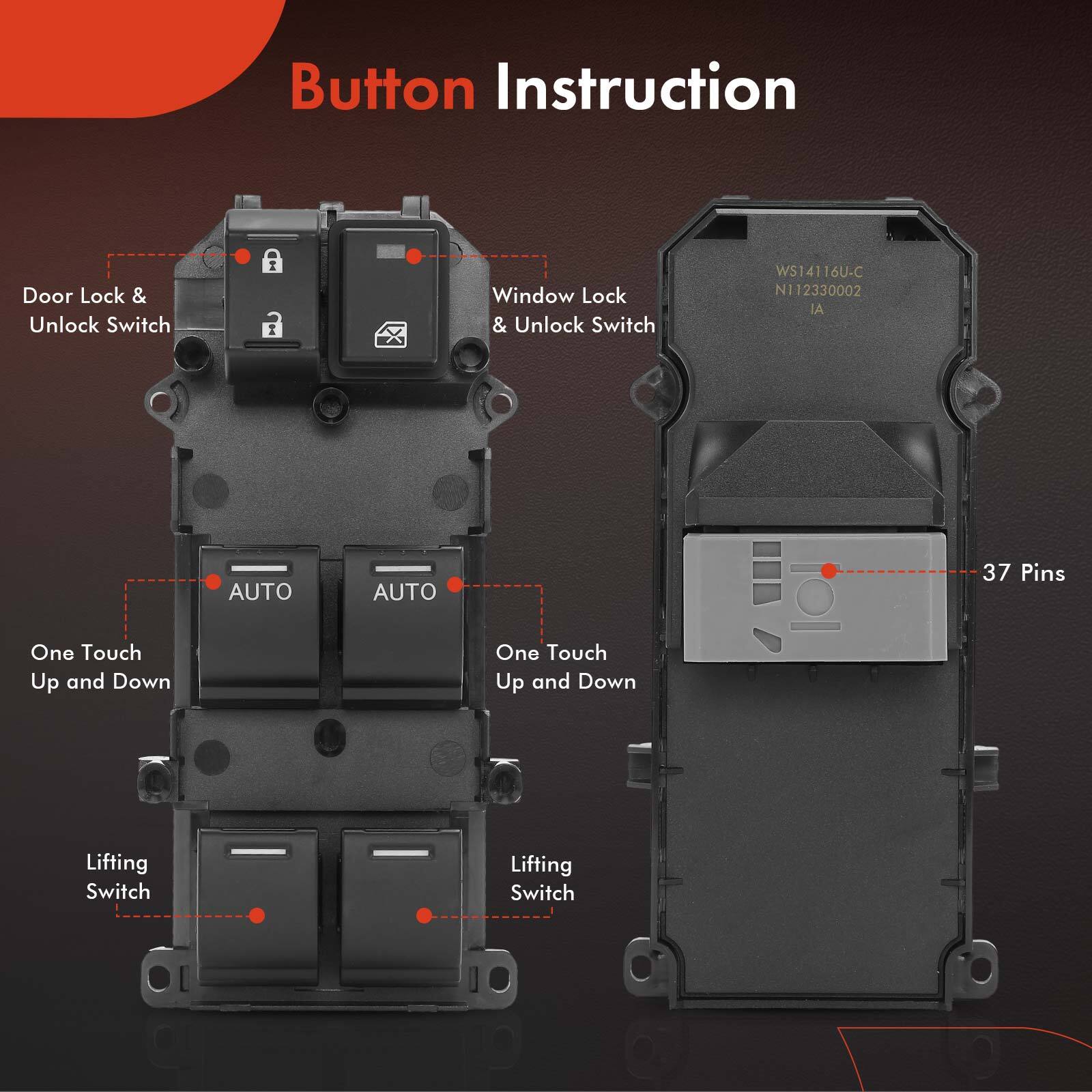 Button Instruction

Door Lock & Unlock Switch

Window Lock & Unlock Switch

WS14116U-C
N112330002
IA

AUTO

AUTO

One Touch Up and Down

One Touch Up and Down

37 Pins

Lifting Switch

Lifting Switch