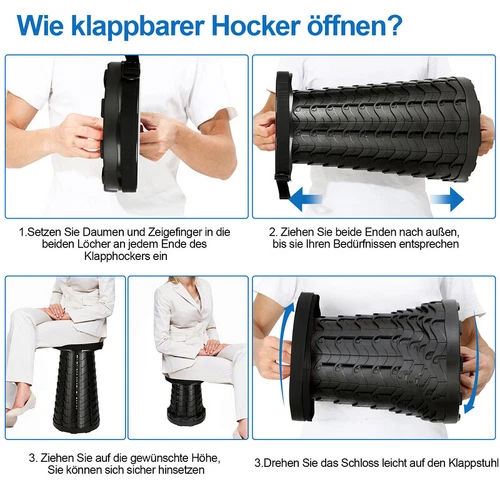 Wie klappbarer Hocker öffnen?

1.Setzen Sie Daumen und Zeigefinger in die beiden Löcher an jedem Ende des Klapphockers ein

2. Ziehen Sie beide Enden nach außen, bis sie Ihren Bedürfnissen entsprechen

3. Ziehen Sie auf die gewünschte Höhe, Sie können sich sicher hinsetzen

3.Drehen Sie das Schloss leicht auf den Klappstuhl