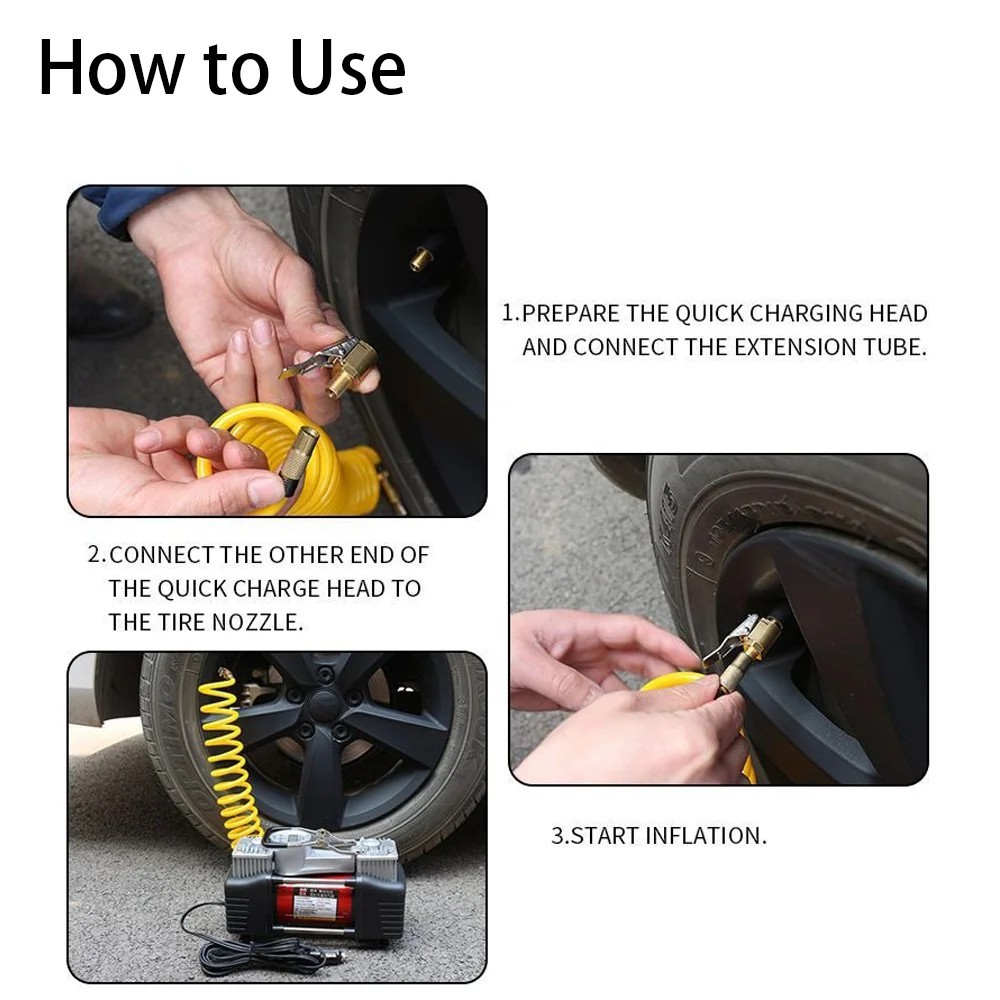 How to Use

1.PREPARE THE QUICK CHARGING HEAD AND CONNECT THE EXTENSION TUBE.

2.CONNECT THE OTHER END OF THE QUICK CHARGE HEAD TO THE TIRE NOZZLE.

3.START INFLATION.