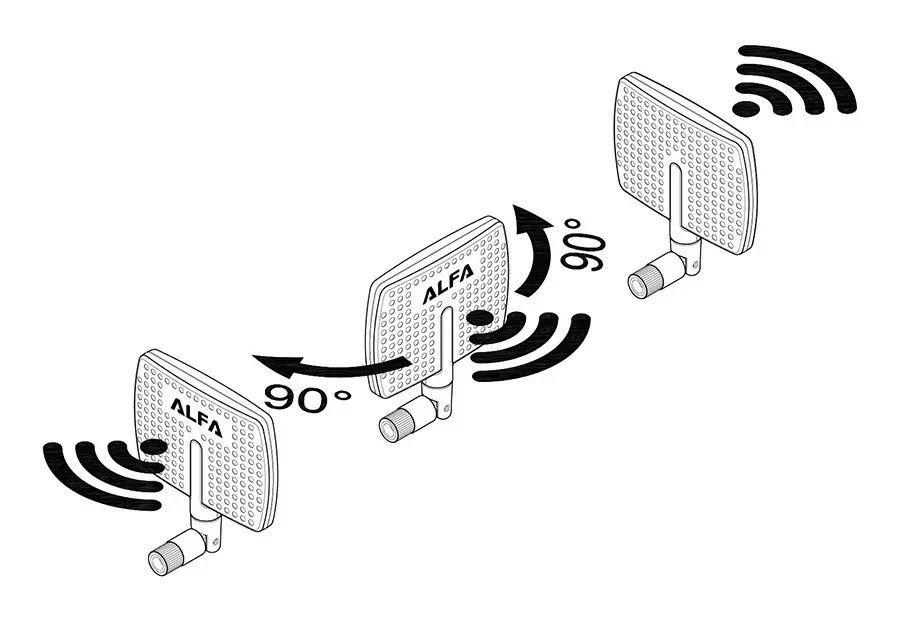 ALFA

90°

ALFA

90°