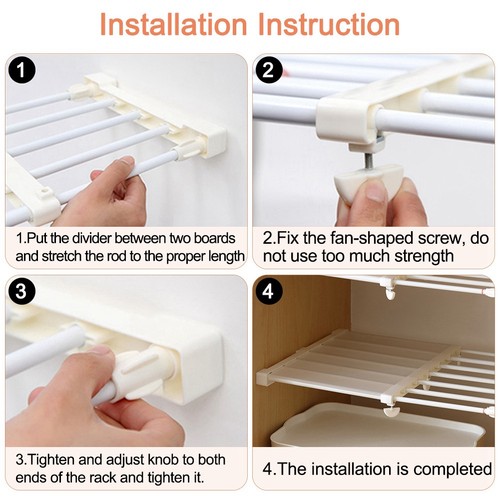 Installation Instruction

1

1.Put the divider between two boards and stretch the rod to the proper length

2

2.Fix the fan-shaped screw, do not use too much strength

3

3.Tighten and adjust knob to both ends of the rack and tighten it.

4

4.The installation is completed