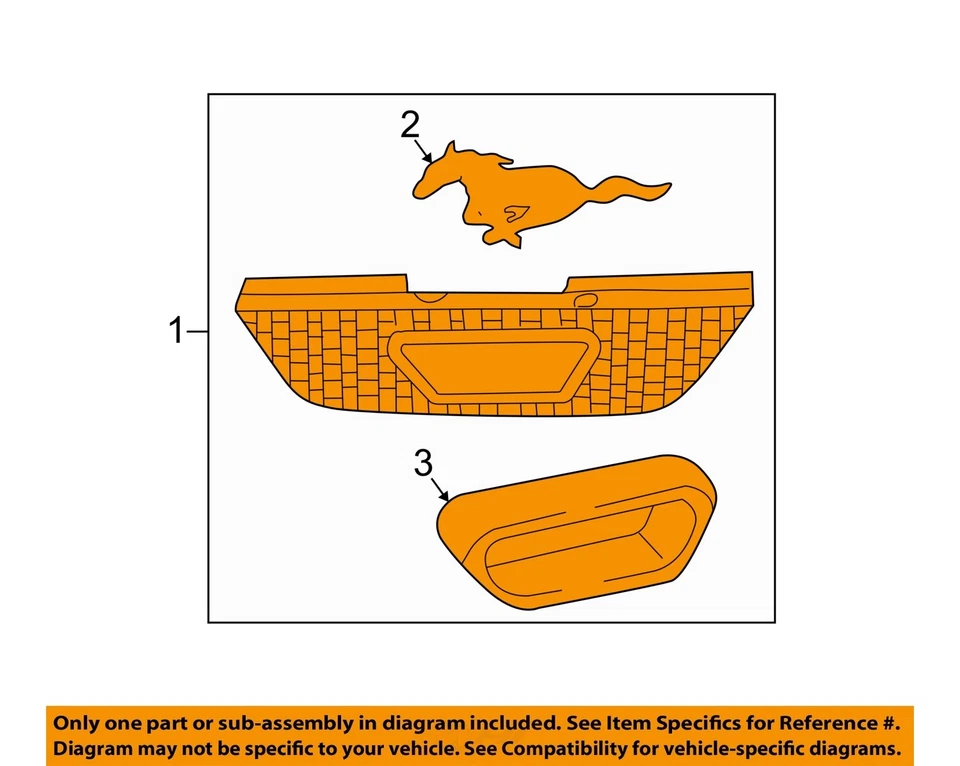 2

1

3

Only one part or sub-assembly in diagram included. See Item Specifics for Reference #.
Diagram may not be specific to your vehicle. See Compatibility for vehicle-specific diagrams.