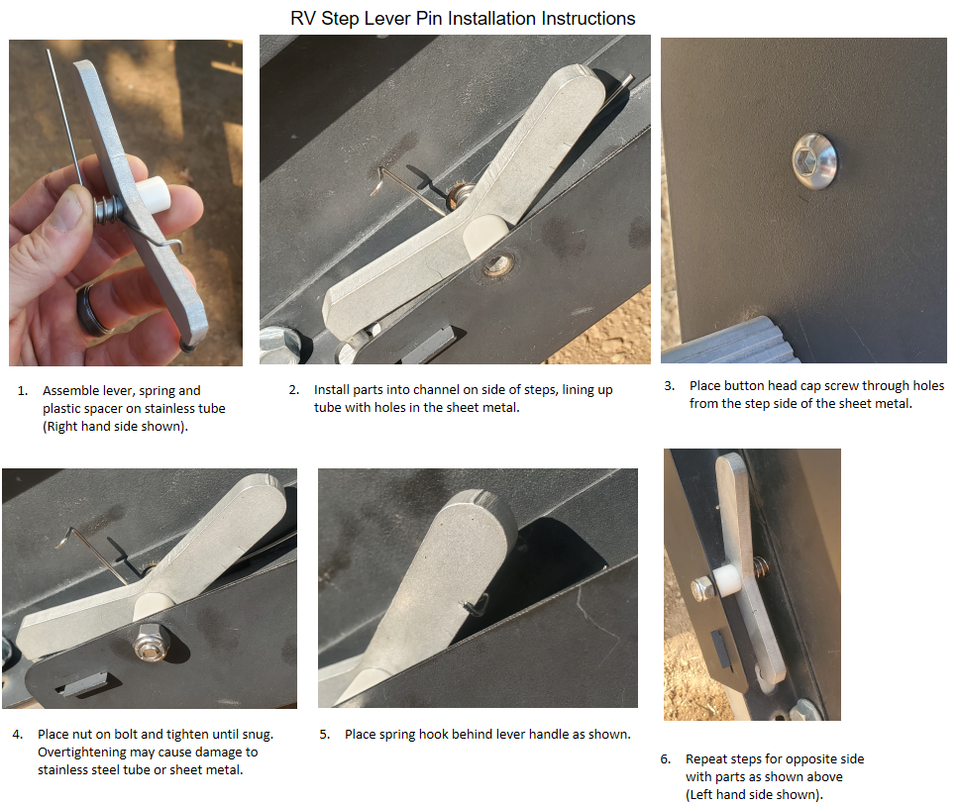 RV Step Lever Pin Installation Instructions

1. Assemble lever, spring and plastic spacer on stainless tube (Right hand side shown).

2. Install parts into channel on side of steps, lining up tube with holes in the sheet metal.

3. Place button head cap screw through holes from the step side of the sheet metal.

4. Place nut on bolt and tighten until snug. Overtightening may cause damage to stainless steel tube or sheet metal.

5. Place spring hook behind lever handle as shown.

6. Repeat steps for opposite side with parts as shown above (Left hand side shown).