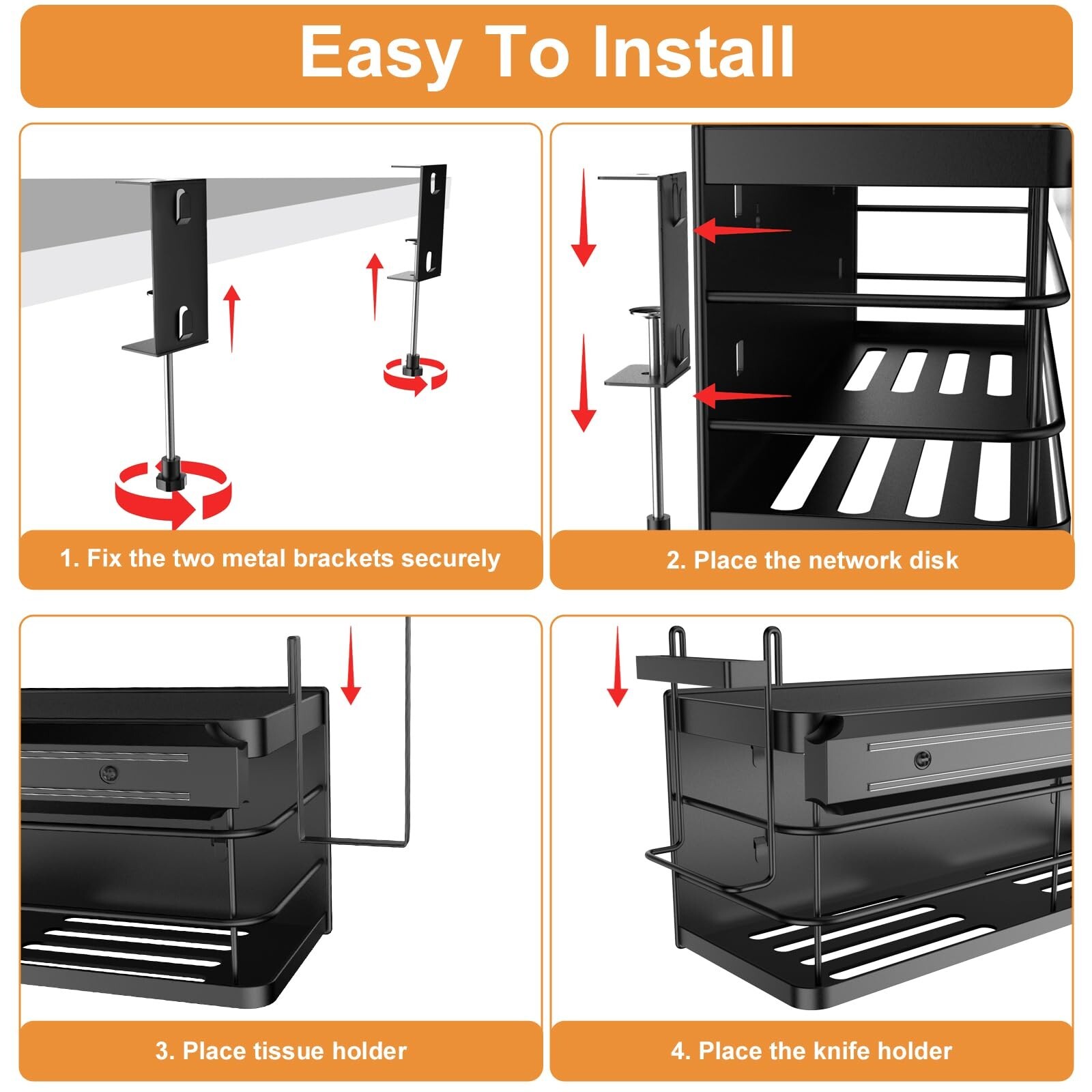 Easy To Install

1. Fix the two metal brackets securely

2. Place the network disk

3. Place tissue holder

4. Place the knife holder