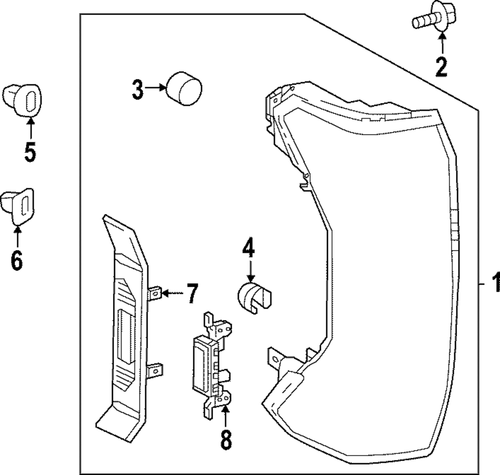 2
3
5
6
4
7
1
8