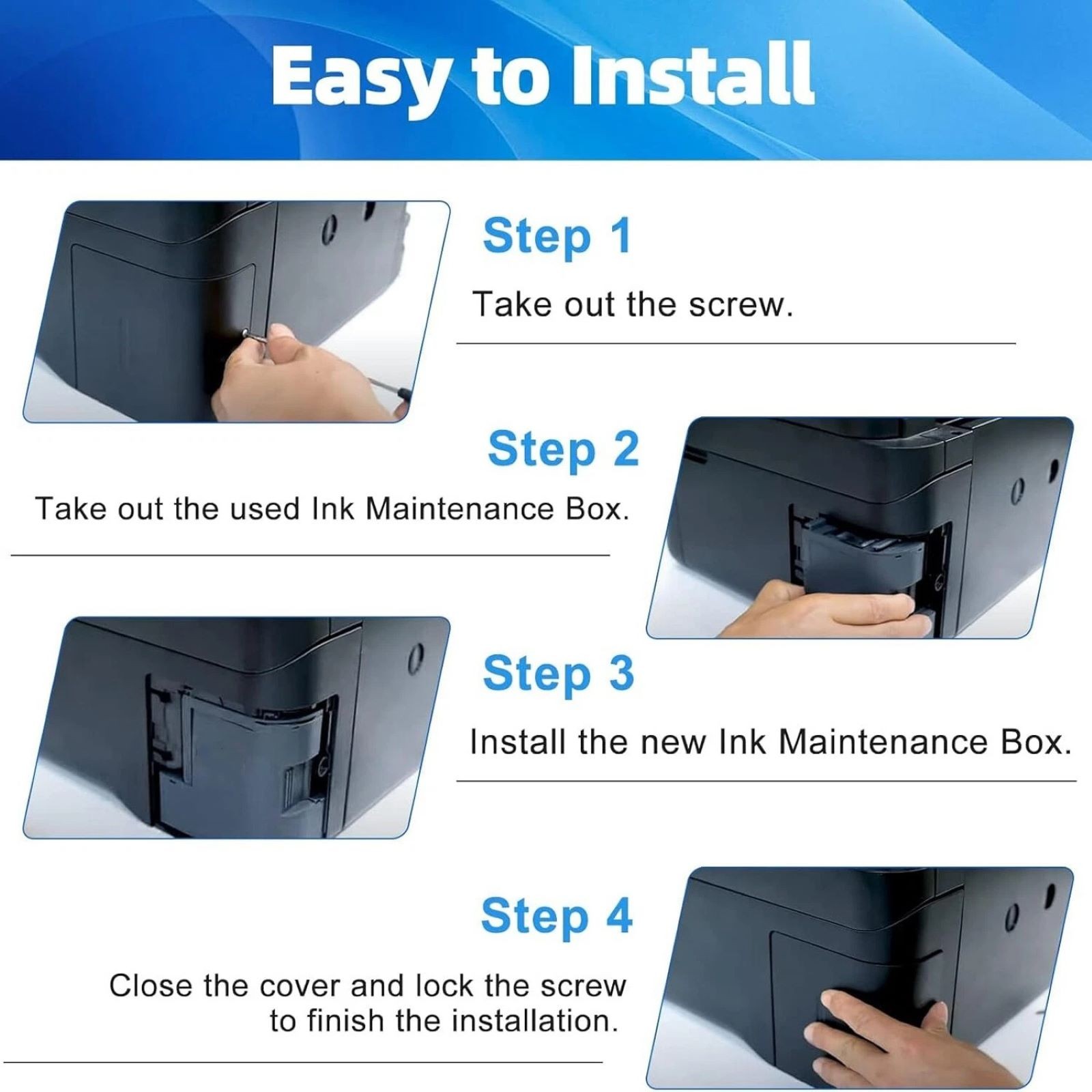 Easy to Install

Step 1

Take out the screw.

Step 2

Take out the used Ink Maintenance Box.

Step 3

Install the new Ink Maintenance Box.

Step 4

Close the cover and lock the screw to finish the installation.