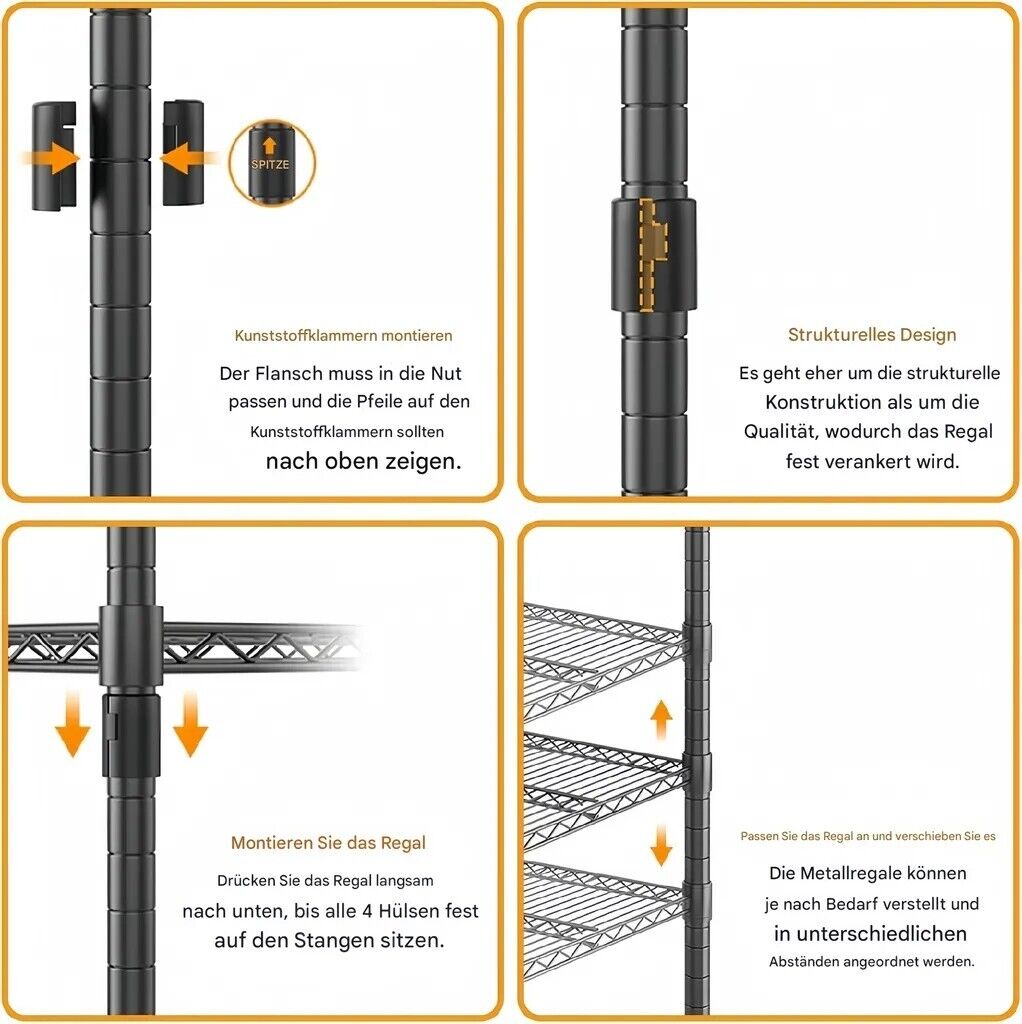 SPITZE

Kunststoffklammern montieren

Der Flansch muss in die Nut passen und die Pfeile auf den Kunststoffklammern sollten nach oben zeigen.

Strukturelles Design

Es geht eher um die strukturelle Konstruktion als um die Qualität, wodurch das Regal fest verankert wird.

Montieren Sie das Regal

Drücken Sie das Regal langsam nach unten, bis alle 4 Hülsen fest auf den Stangen sitzen.

Passen Sie das Regal an und verschieben Sie es

Die Metallregale können je nach Bedarf verstellt und in unterschiedlichen Abständen angeordnet werden.