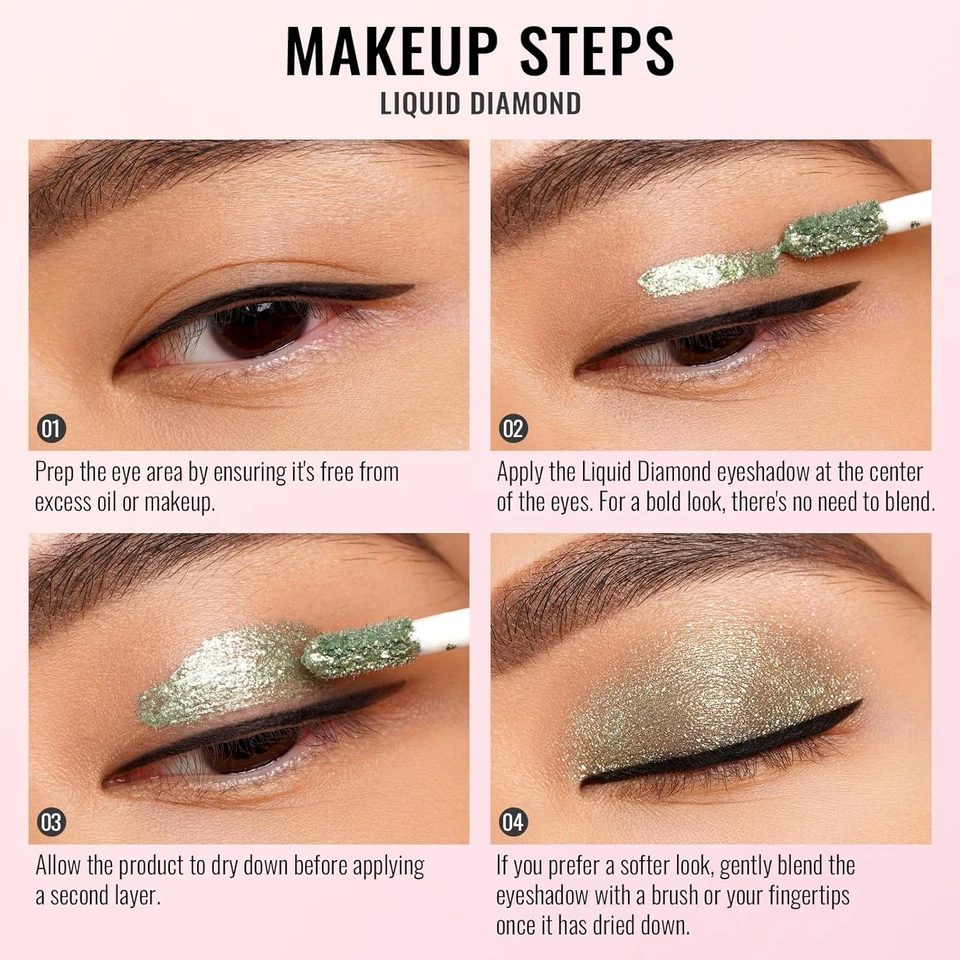 MAKEUP STEPS
LIQUID DIAMOND

01
Prep the eye area by ensuring it's free from excess oil or makeup.

02
Apply the Liquid Diamond eyeshadow at the center of the eyes. For a bold look, there's no need to blend.

03
Allow the product to dry down before applying a second layer.

04
If you prefer a softer look, gently blend the eyeshadow with a brush or your fingertips once it has dried down.