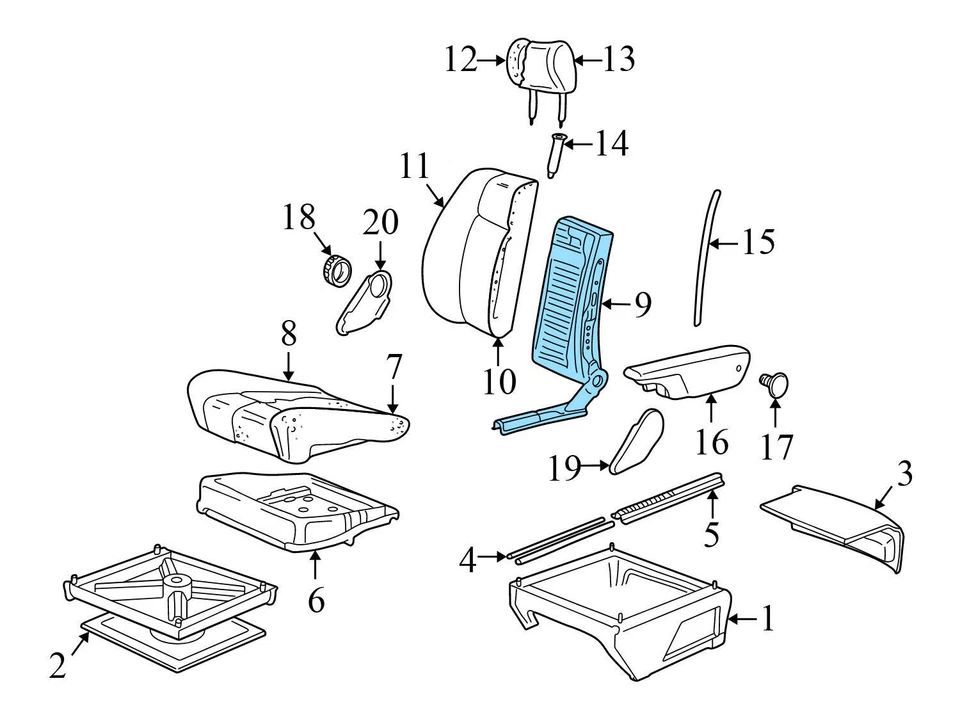 12
13
14
11
18
20
15
9
8
7
10
16
17
19
3
5
4
6
1
2