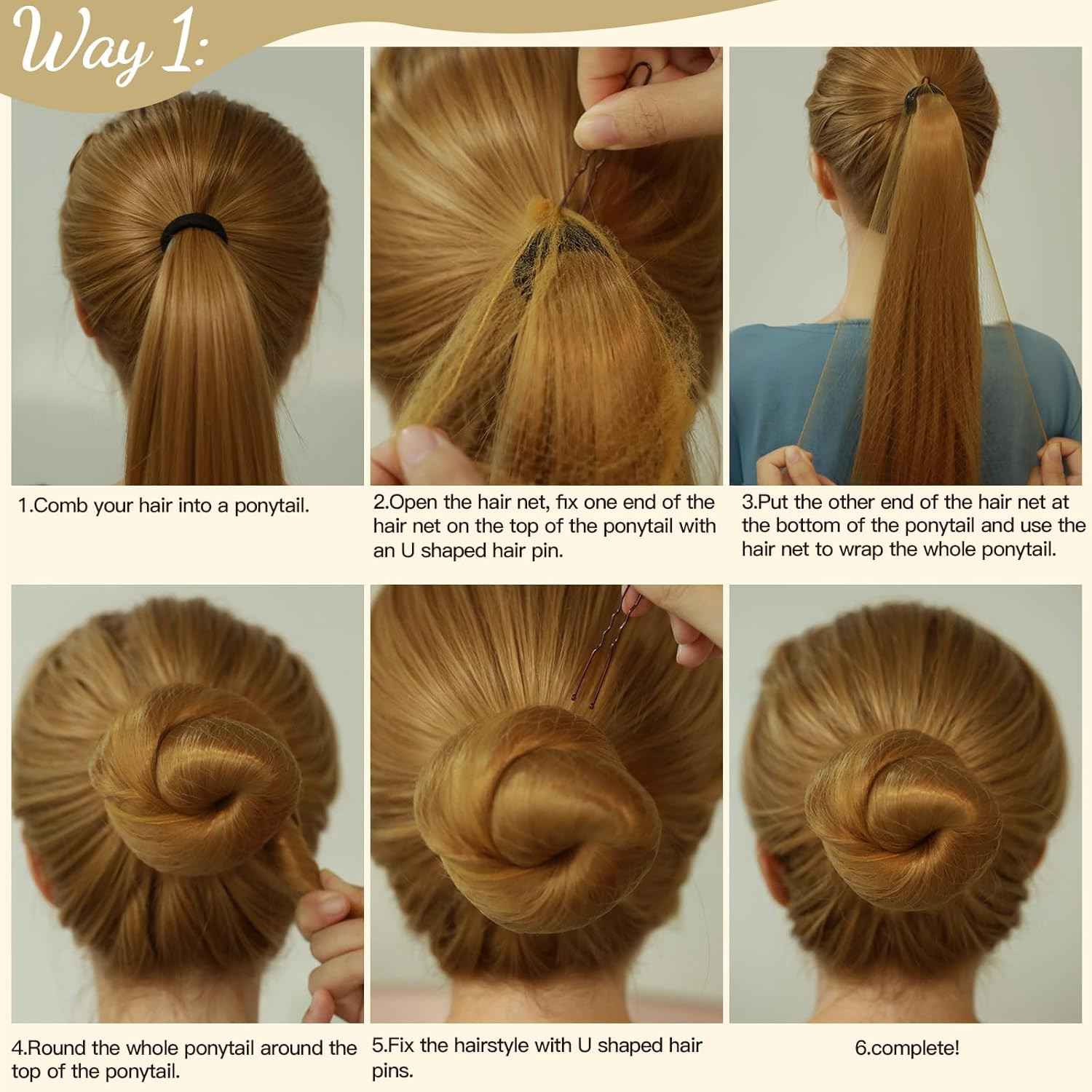 Way 1:

1.Comb your hair into a ponytail.

2.Open the hair net, fix one end of the hair net on the top of the ponytail with an U shaped hair pin.

3.Put the other end of the hair net at the bottom of the ponytail and use the hair net to wrap the whole ponytail.

4.Round the whole ponytail around the top of the ponytail.

5.Fix the hairstyle with U shaped hair pins.

6.complete!