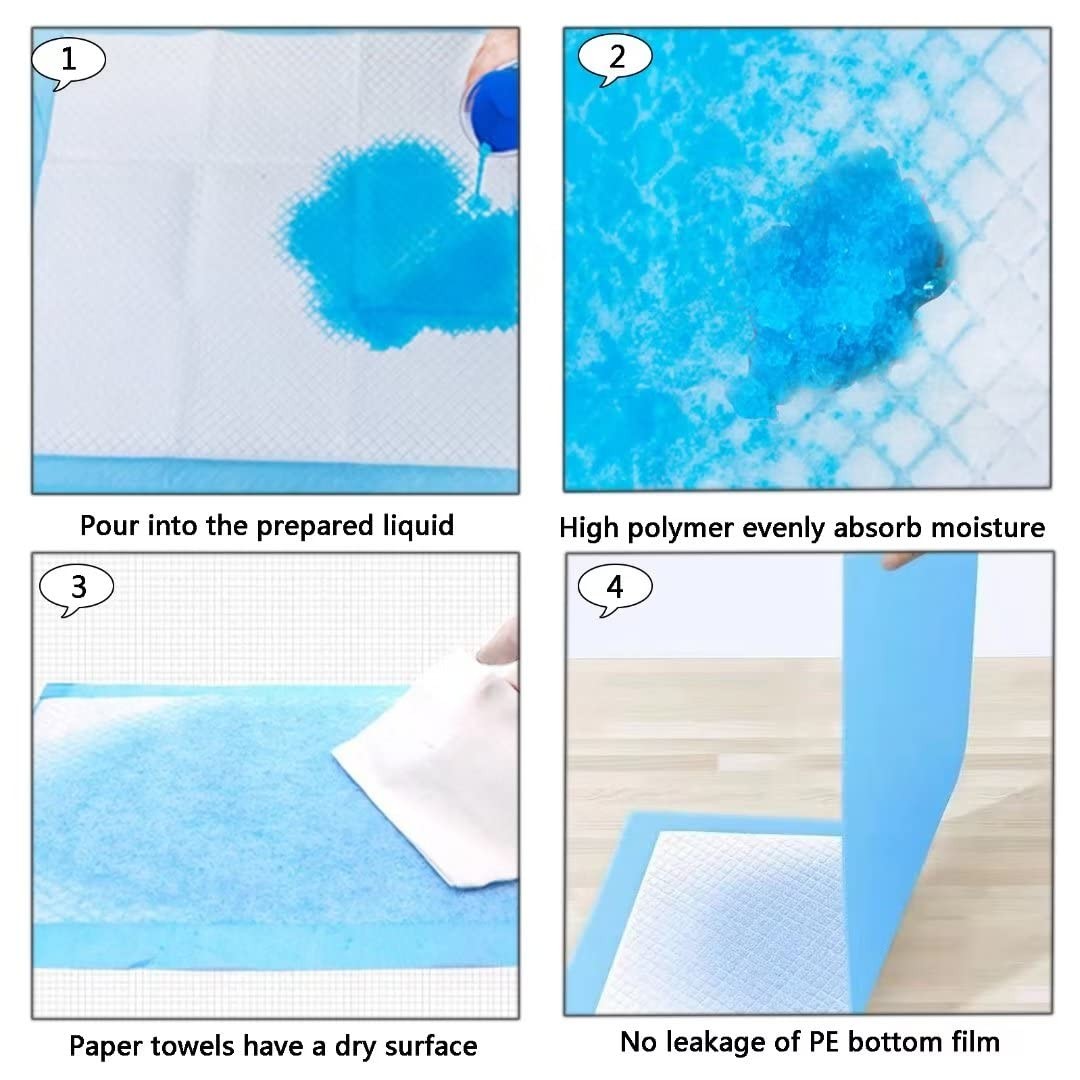 1

Pour into the prepared liquid

2

High polymer evenly absorb moisture

3

Paper towels have a dry surface

4

No leakage of PE bottom film