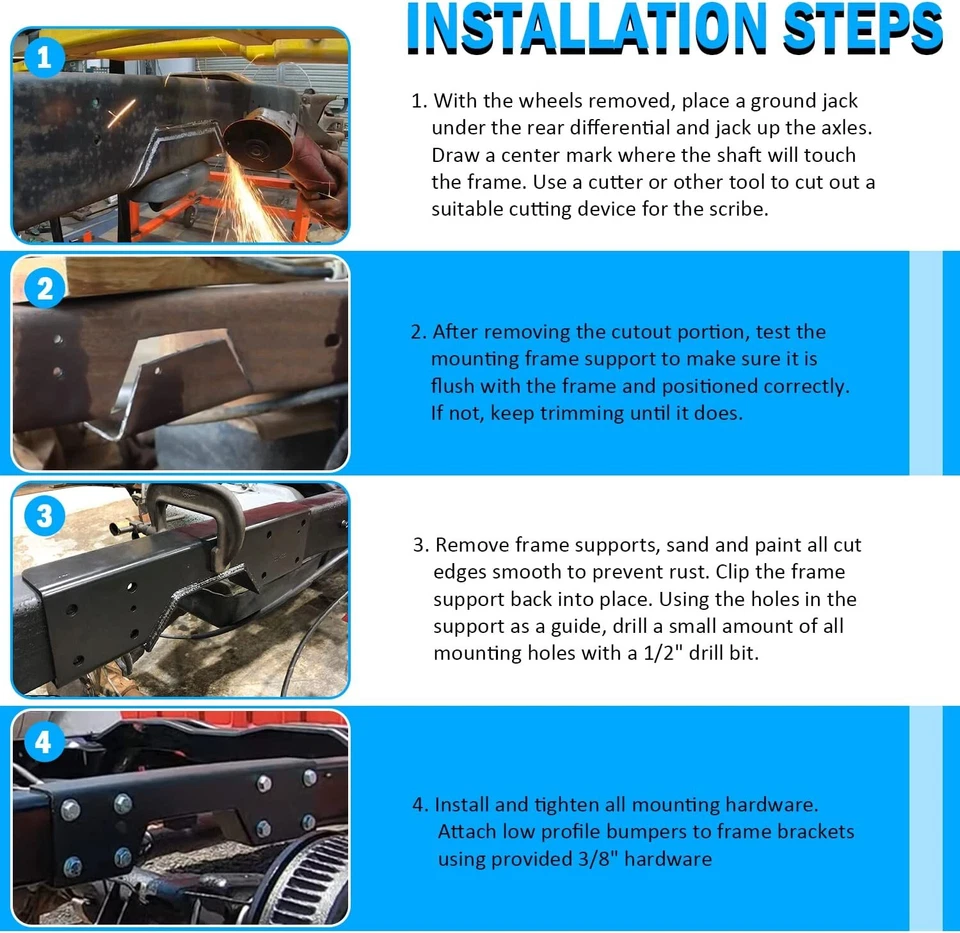 INSTALLATION STEPS

1

1. With the wheels removed, place a ground jack under the rear differential and jack up the axles. Draw a center mark where the shaft will touch the frame. Use a cutter or other tool to cut out a suitable cutting device for the scribe.

2

2. After removing the cutout portion, test the mounting frame support to make sure it is flush with the frame and positioned correctly. If not, keep trimming until it does.

3

3. Remove frame supports, sand and paint all cut edges smooth to prevent rust. Clip the frame support back into place. Using the holes in the support as a guide, drill a small amount of all mounting holes with a 1/2" drill bit.

4

4. Install and tighten all mounting hardware. Attach low profile bumpers to frame brackets using provided 3/8" hardware